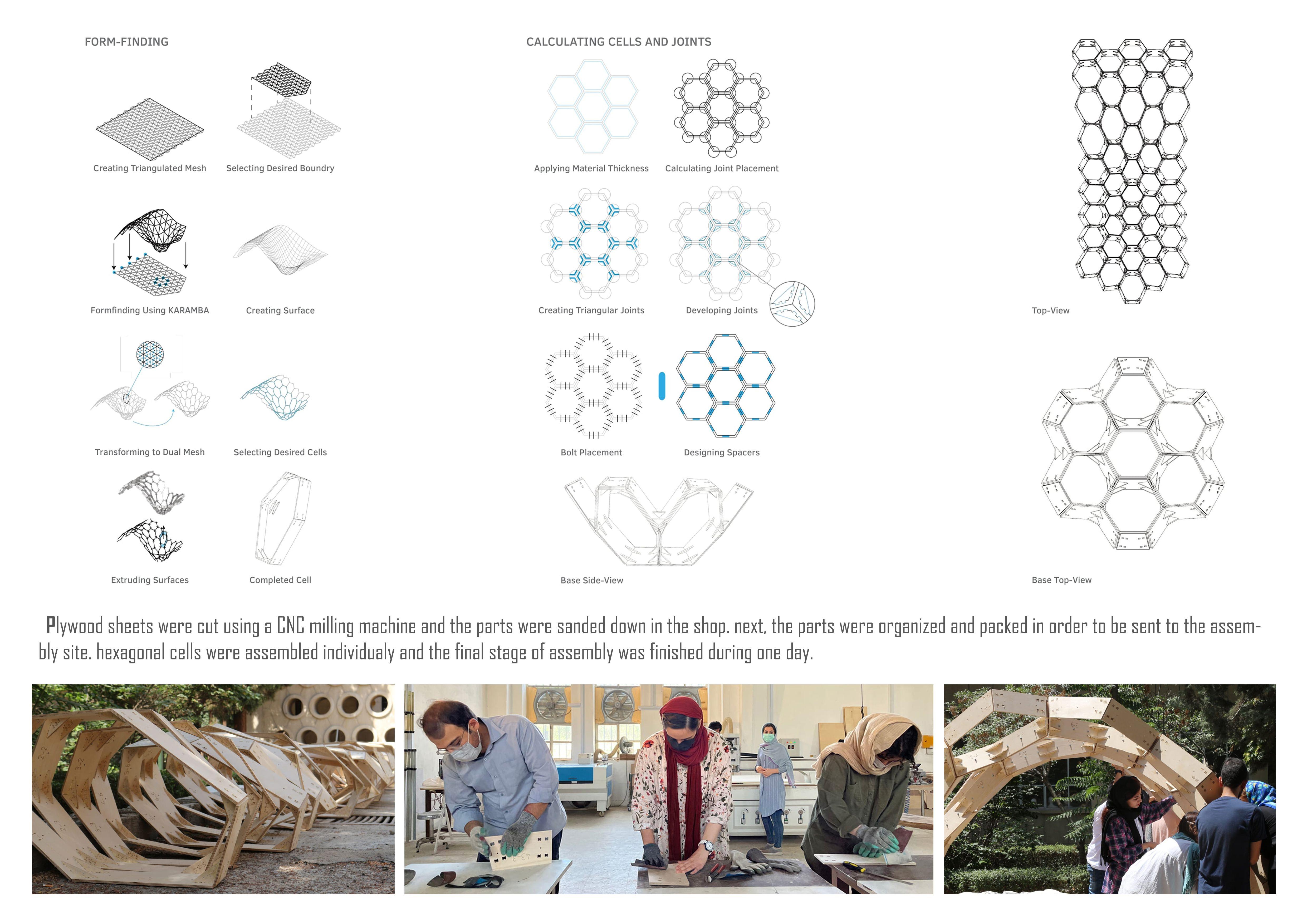 FORM-FINDING

Creating Triangulated Mesh

Selecting Desired Boundry

Formfinding Using KARAMBA

Creating Surface

Transforming to Dual Mesh

Selecting Desired Cells

Extruding Surfaces

Completed Cell

CALCULATING CELLS AND JOINTS

Applying Material Thickness

Calculating Joint Placement

Creating Triangular Joints

Developing Joints

Bolt Placement

Designing Spacers

Base Side-View

Top-View

Base Top-View

Plywood sheets were cut using a CNC milling machine and the parts were sanded down in the shop. next, the parts were organized and packed in order to be sent to the assembly site. hexagonal cells were assembled individualy and the final stage of assembly was finished during one day.