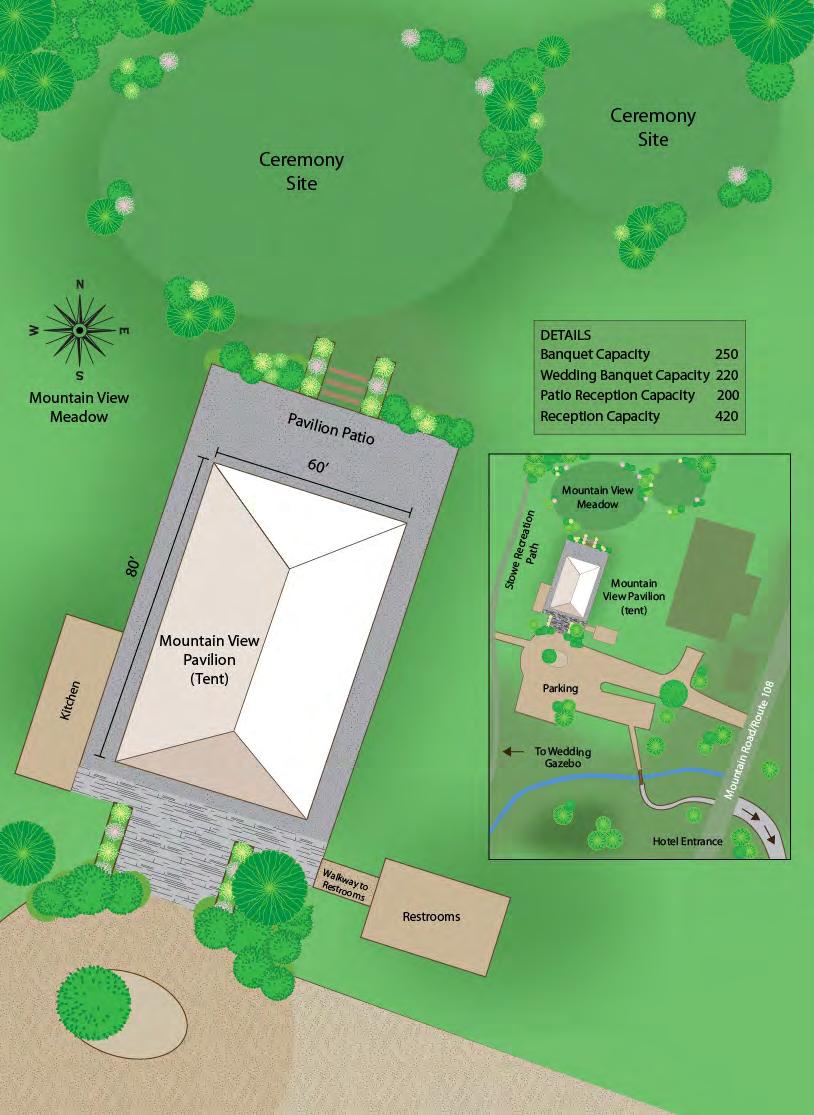 Ceremony Site

Ceremony Site

N
W E
S

Mountain View Meadow

DETAILS

| | |
|---|---|
| Banquet Capacity | 250 |
| Wedding Banquet Capacity | 220 |
| Patio Reception Capacity | 200 |
| Reception Capacity | 420 |

Pavilion Patio

60'

80'

Mountain View Pavilion (Tent)

Kitchen

Walkway to Restrooms

Restrooms

Mountain View Meadow

Stowe Recreation Path

Mountain View Pavilion (tent)

Parking

To Wedding Gazebo

Mountain Road/Route 108

Hotel Entrance