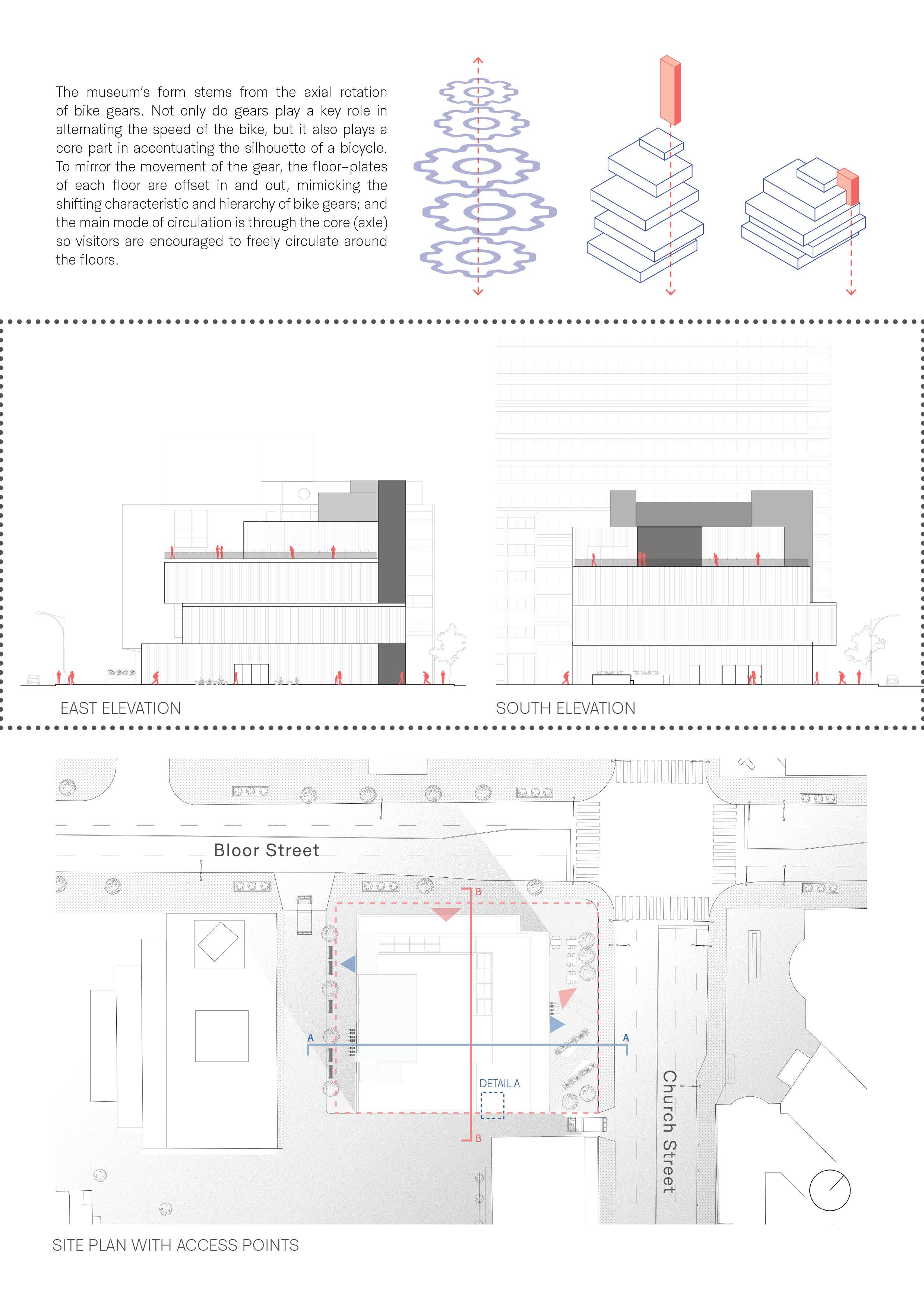 The museum's form stems from the axial rotation of bike gears. Not only do gears play a key role in alternating the speed of the bike, but it also plays a core part in accentuating the silhouette of a bicycle. To mirror the movement of the gear, the floor-plates of each floor are offset in and out, mimicking the shifting characteristic and hierarchy of bike gears; and the main mode of circulation is through the core (axle) so visitors are encouraged to freely circulate around the floors.

EAST ELEVATION

SOUTH ELEVATION

Bloor Street

B

A

A

DETAIL A

B

Church Street

SITE PLAN WITH ACCESS POINTS