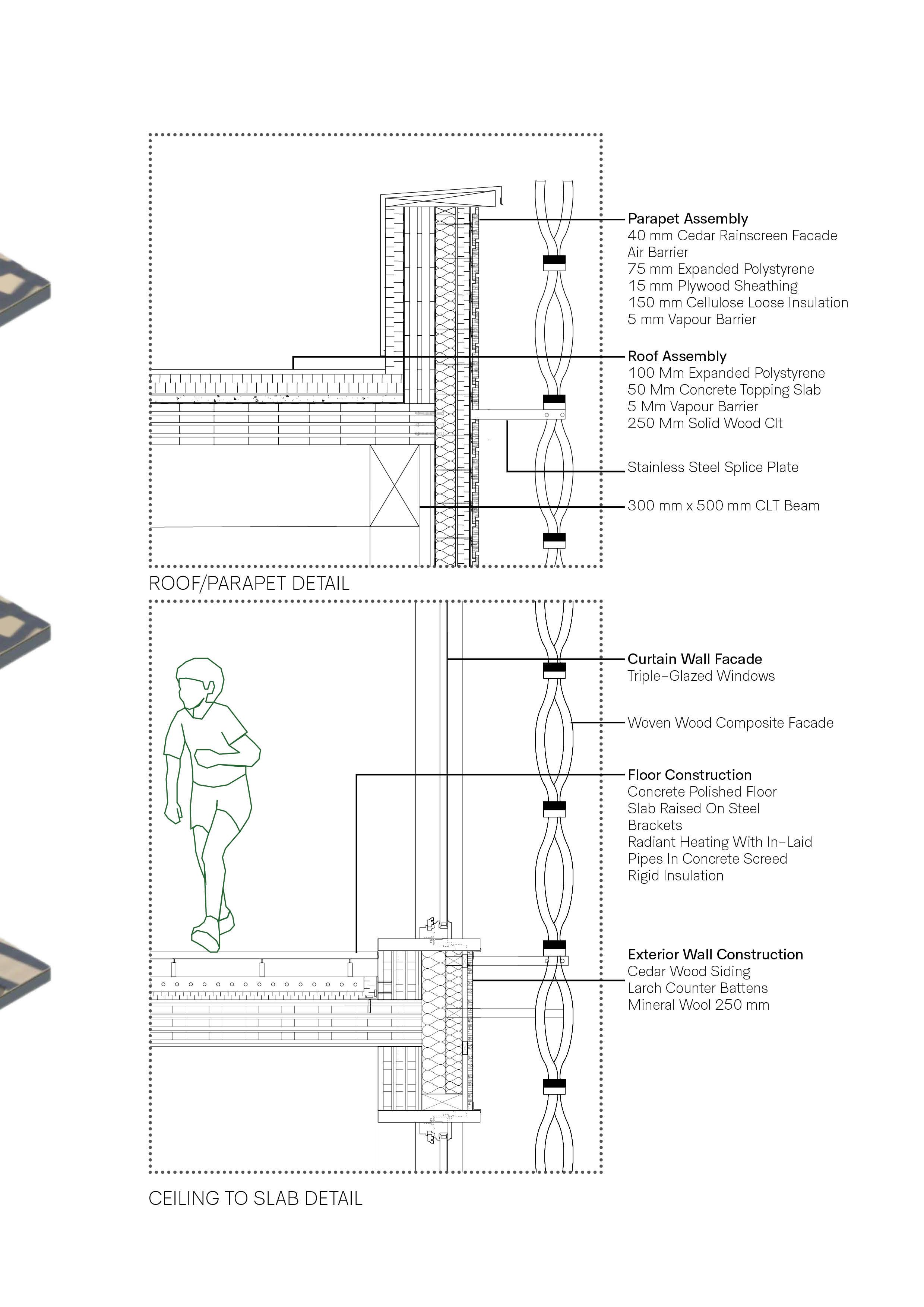 Parapet Assembly
40 mm Cedar Rainscreen Facade
Air Barrier
75 mm Expanded Polystyrene
15 mm Plywood Sheathing
150 mm Cellulose Loose Insulation
5 mm Vapour Barrier

Roof Assembly
100 Mm Expanded Polystyrene
50 Mm Concrete Topping Slab
5 Mm Vapour Barrier
250 Mm Solid Wood Clt

Stainless Steel Splice Plate

300 mm x 500 mm CLT Beam

ROOF/PARAPET DETAIL

Curtain Wall Facade
Triple-Glazed Windows

Woven Wood Composite Facade

Floor Construction
Concrete Polished Floor
Slab Raised On Steel
Brackets
Radiant Heating With In-Laid
Pipes In Concrete Screed
Rigid Insulation

Exterior Wall Construction
Cedar Wood Siding
Larch Counter Battens
Mineral Wool 250 mm

CEILING TO SLAB DETAIL