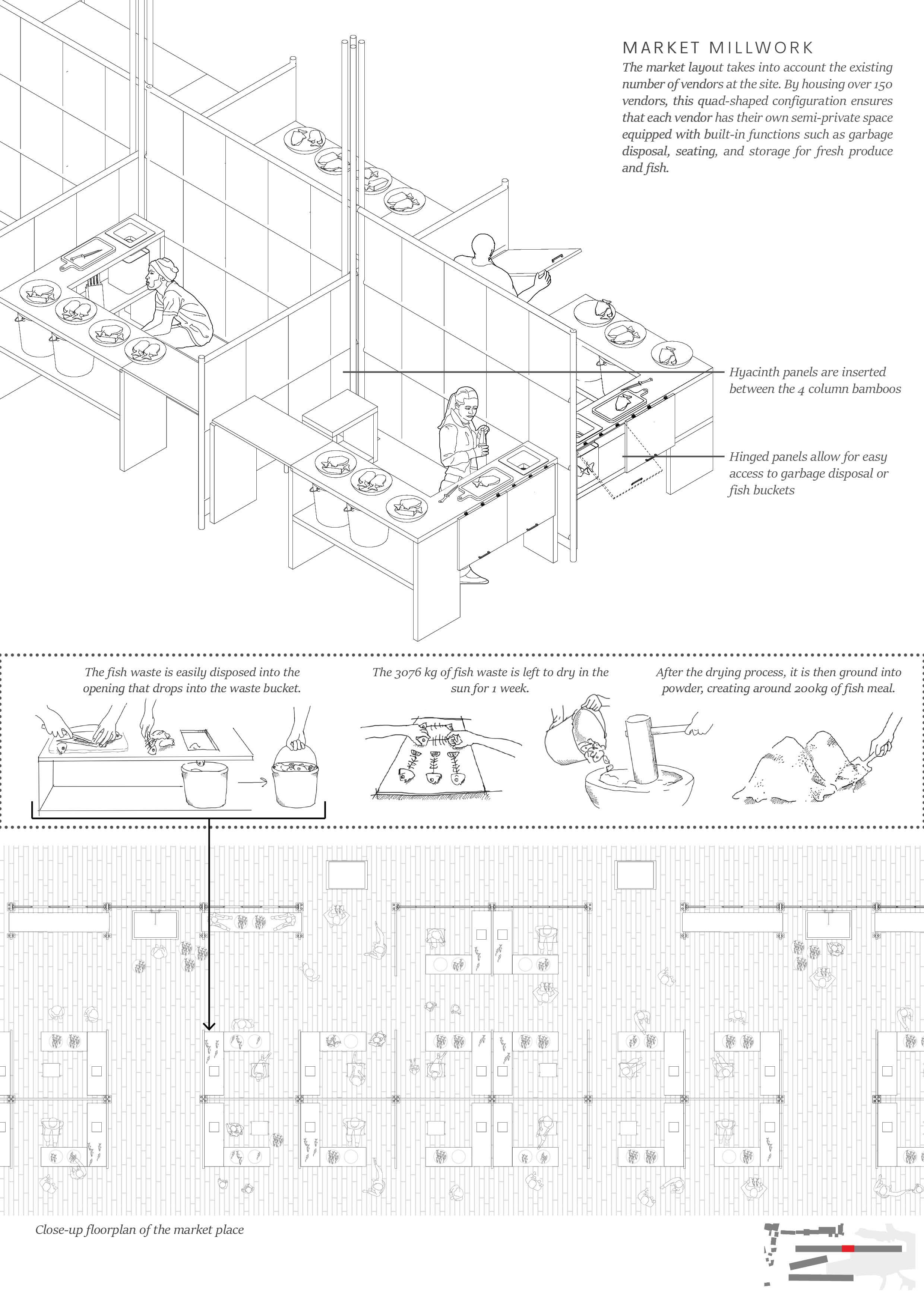 MARKET MILLWORK

The market layout takes into account the existing number of vendors at the site. By housing over 150 vendors, this quad-shaped configuration ensures that each vendor has their own semi-private space equipped with built-in functions such as garbage disposal, seating, and storage for fresh produce and fish.

Hyacinth panels are inserted between the 4 column bamboos

Hinged panels allow for easy access to garbage disposal or fish buckets

The fish waste is easily disposed into the opening that drops into the waste bucket.

The 3076 kg of fish waste is left to dry in the sun for 1 week.

After the drying process, it is then ground into powder, creating around 200kg of fish meal.

Close-up floorplan of the market place