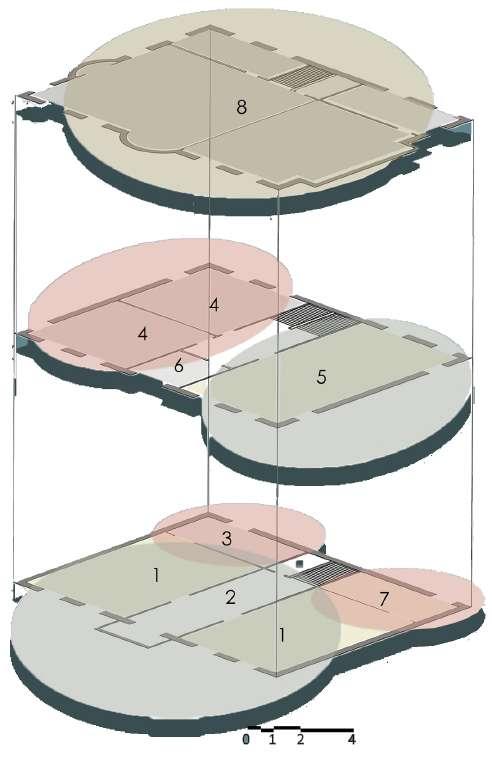 8

4
4
6
5

3
1
2
7
1

0 1 2 4