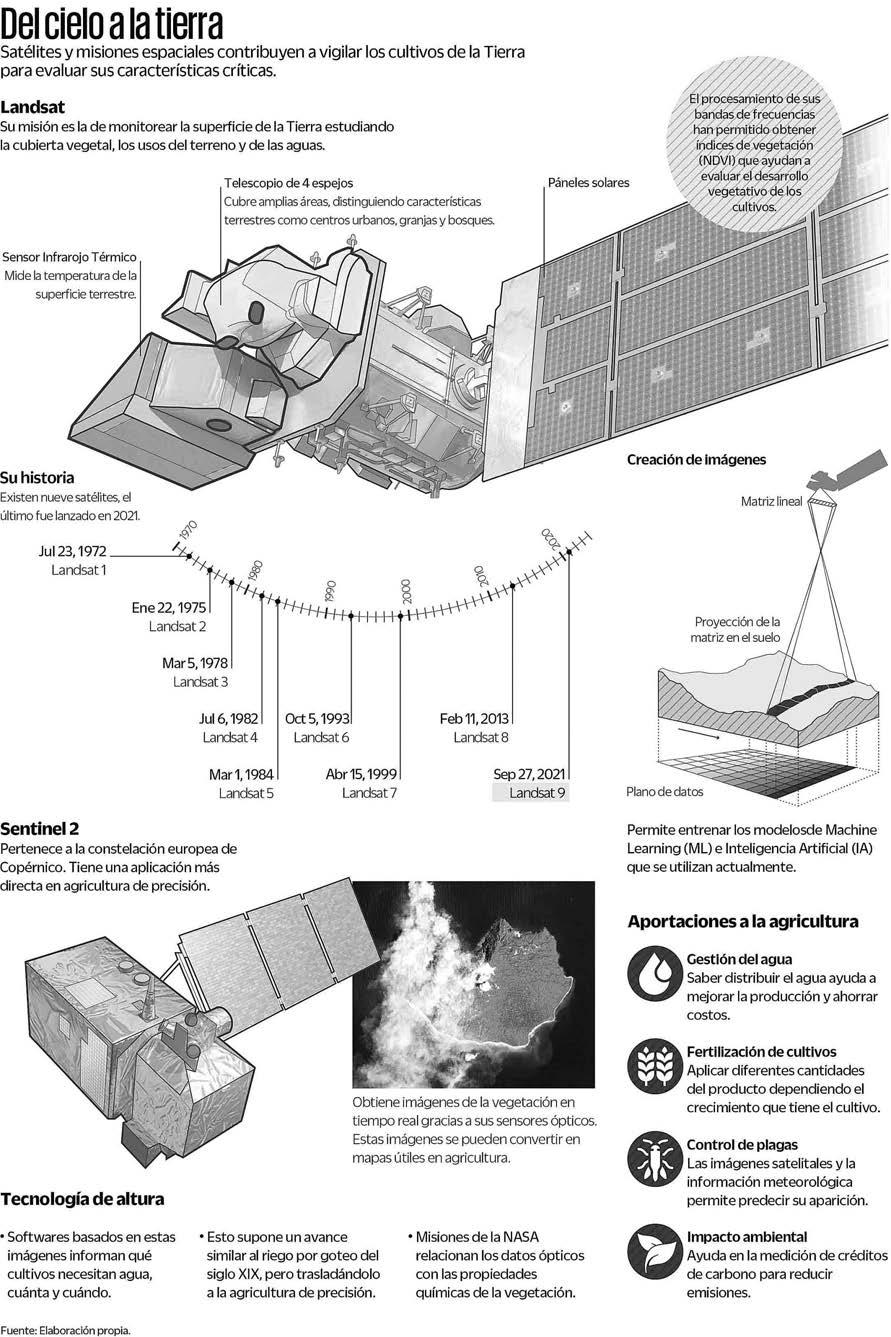 Del cielo a la tierra

Satélites y misiones espaciales contribuyen a vigilar los cultivos de la Tierra para evaluar sus características críticas.

Landsat

Su misión es la de monitorear la superficie de la Tierra estudiando la cubierta vegetal, los usos del terreno y de las aguas.

El procesamiento de sus bandas de frecuencias han permitido obtener índices de vegetación (NDVI) que ayudan a evaluar el desarrollo vegetativo de los cultivos.

Telescopio de 4 espejos
Cubre amplias áreas, distinguiendo características terrestres como centros urbanos, granjas y bosques.

Páneles solares

Sensor Infrarojo Térmico
Mide la temperatura de la superficie terrestre.

Su historia
Existen nueve satélites, el último fue lanzado en 2021.

1970
1980
1990
2000
2010
2020

Jul 23, 1972
Landsat 1

Ene 22, 1975
Landsat 2

Mar 5, 1978
Landsat 3

Jul 6, 1982
Landsat 4

Mar 1, 1984
Landsat 5

Oct 5, 1993
Landsat 6

Abr 15, 1999
Landsat 7

Feb 11, 2013
Landsat 8

Sep 27, 2021
Landsat 9

Creación de imágenes

Matriz lineal

Proyección de la matriz en el suelo

Plano de datos

Permite entrenar los modelosde Machine Learning (ML) e Inteligencia Artificial (IA) que se utilizan actualmente.

Sentinel 2

Pertenece a la constelación europea de Copérnico. Tiene una aplicación más directa en agricultura de precisión.

Obtiene imágenes de la vegetación en tiempo real gracias a sus sensores ópticos. Estas imágenes se pueden convertir en mapas útiles en agricultura.

Aportaciones a la agricultura

Gestión del agua
Saber distribuir el agua ayuda a mejorar la producción y ahorrar costos.

Fertilización de cultivos
Aplicar diferentes cantidades del producto dependiendo el crecimiento que tiene el cultivo.

Control de plagas
Las imágenes satelitales y la información meteorológica permite predecir su aparición.

Impacto ambiental
Ayuda en la medición de créditos de carbono para reducir emisiones.

Tecnología de altura

• Softwares basados en estas imágenes informan qué cultivos necesitan agua, cuánta y cuándo.

• Esto supone un avance similar al riego por goteo del siglo XIX, pero trasladándolo a la agricultura de precisión.

• Misiones de la NASA relacionan los datos ópticos con las propiedades químicas de la vegetación.

Fuente: Elaboración propia.