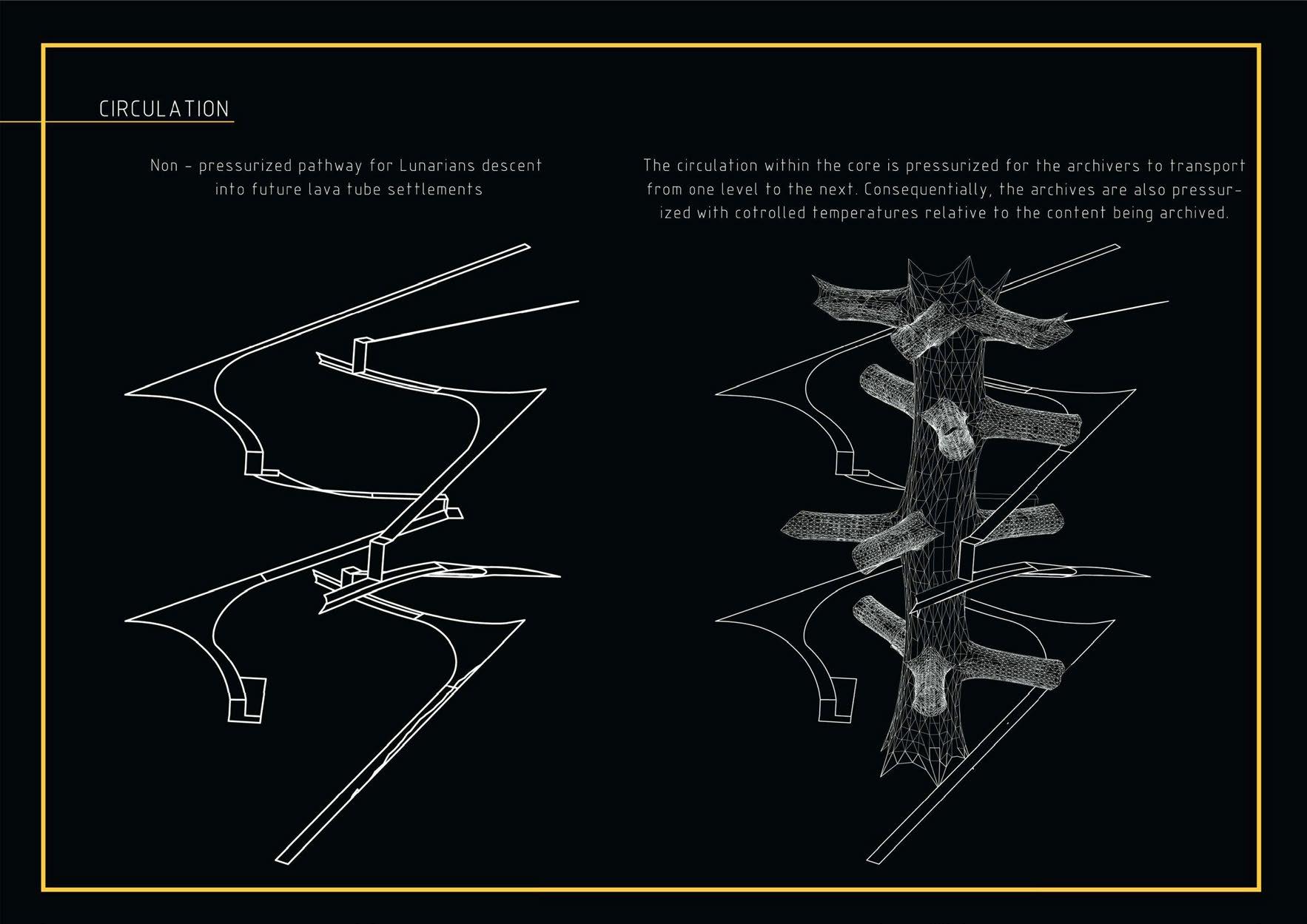 CIRCULATION

Non - pressurized pathway for Lunarians descent into future lava tube settlements

The circulation within the core is pressurized for the archivers to transport from one level to the next. Consequentially, the archives are also pressurized with cotrolled temperatures relative to the content being archived.