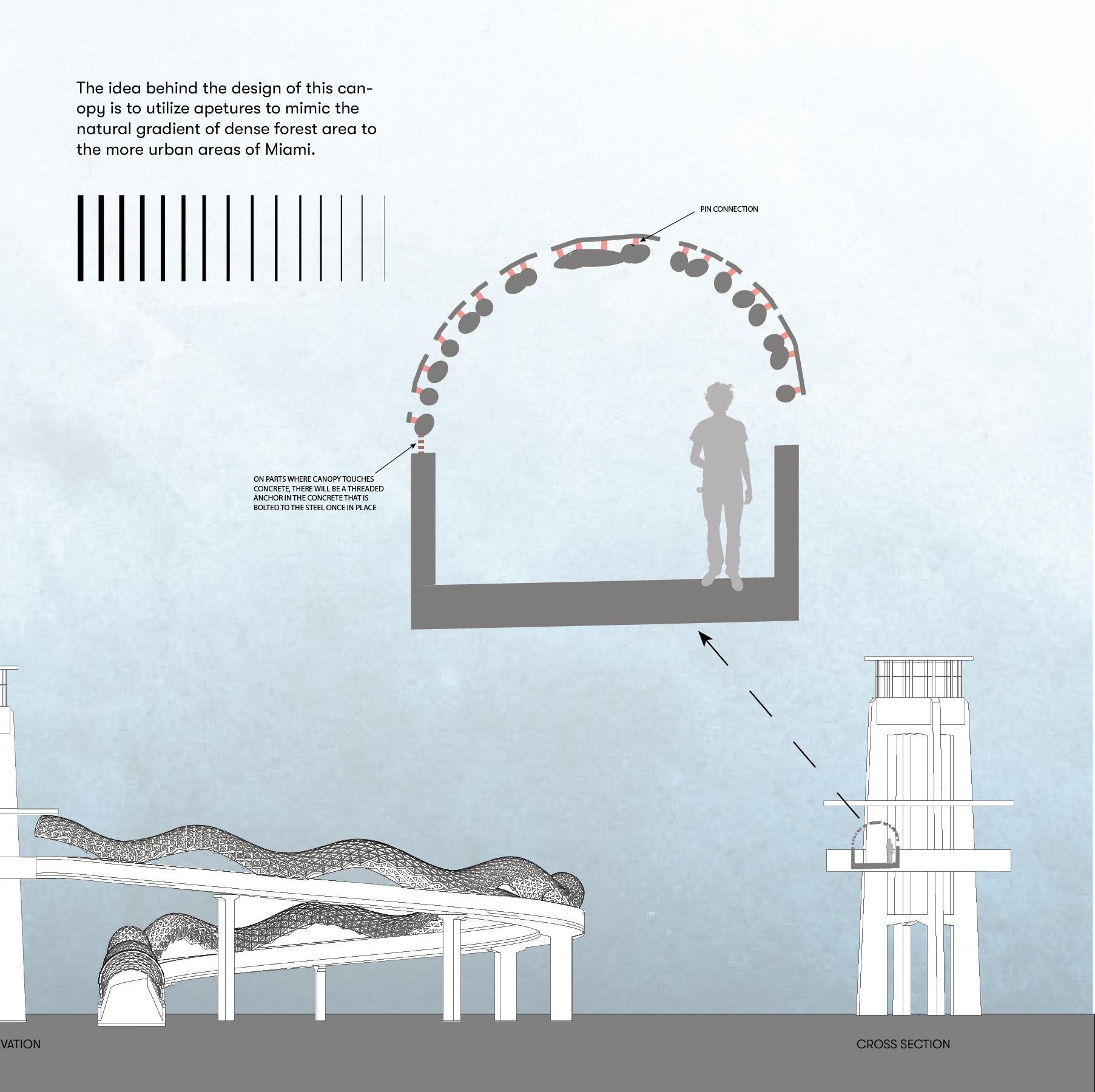 The idea behind the design of this canopy is to utilize apetures to mimic the natural gradient of dense forest area to the more urban areas of Miami.

PIN CONNECTION

ON PARTS WHERE CANOPY TOUCHES CONCRETE, THERE WILL BE A THREADED ANCHOR IN THE CONCRETE THAT IS BOLTED TO THE STEEL ONCE IN PLACE

VATION

CROSS SECTION