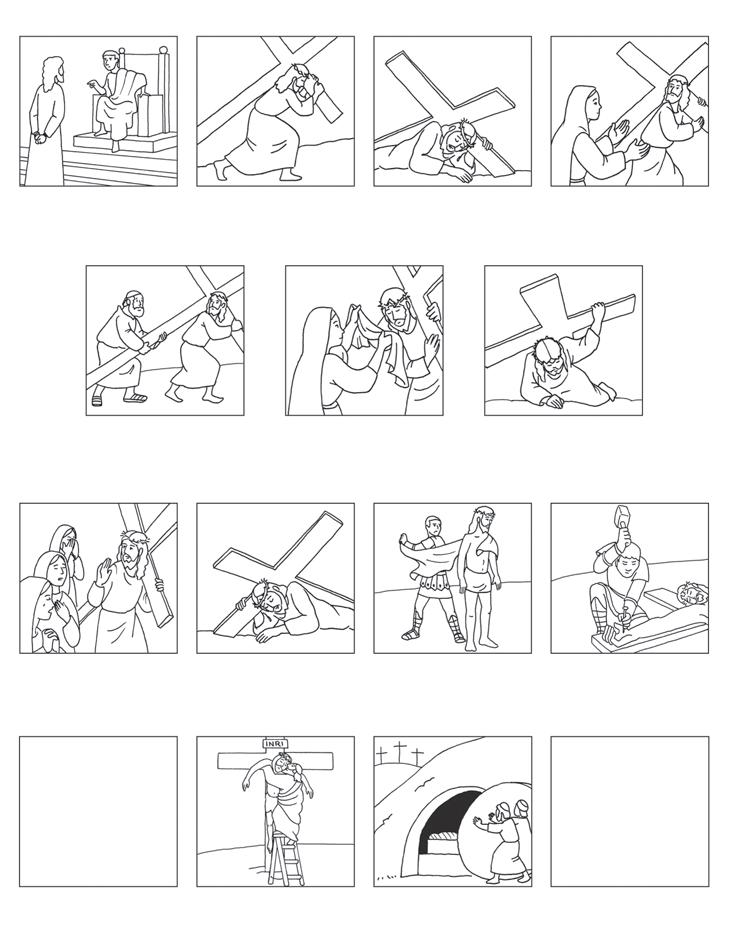 INRI