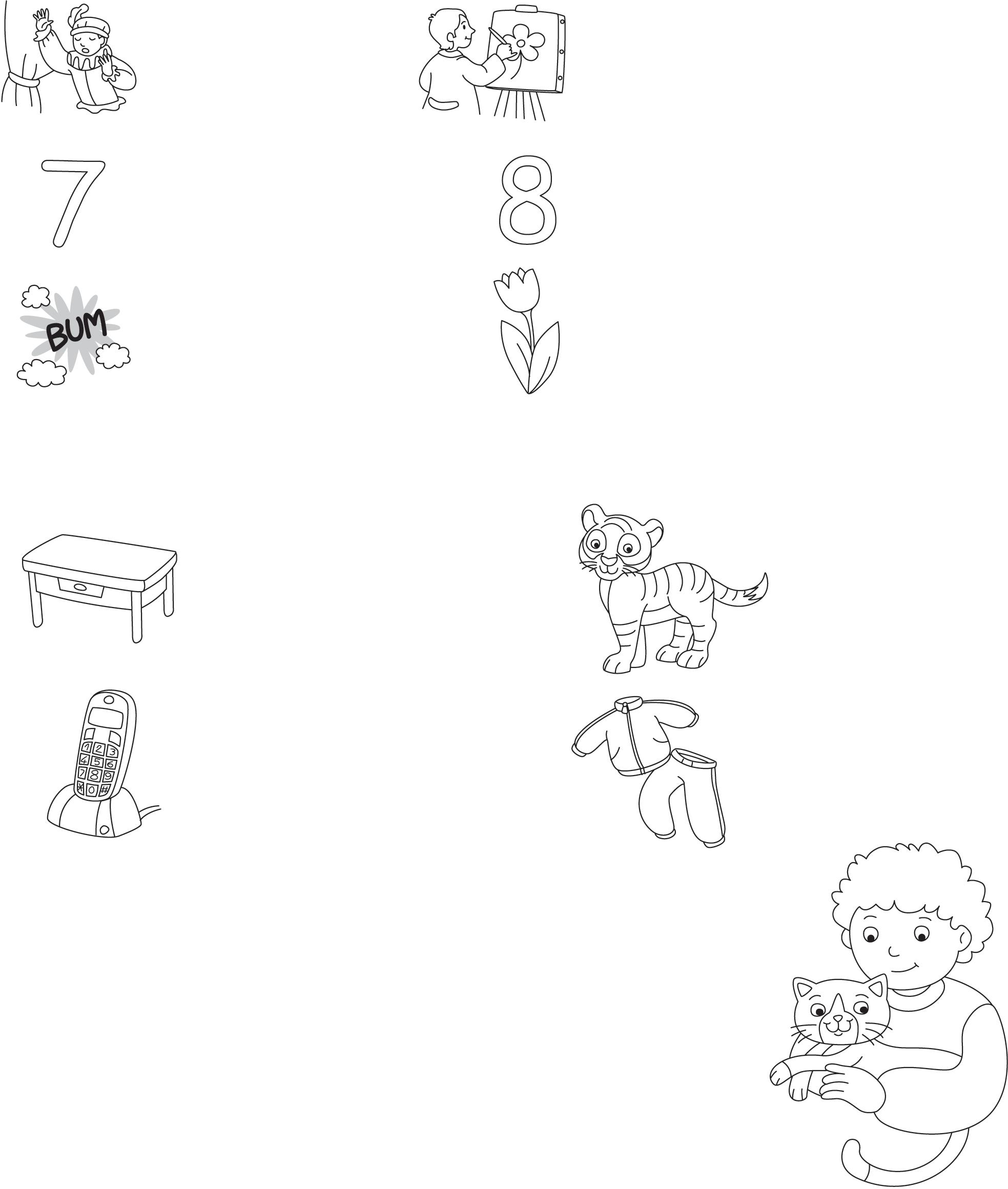 7

8

BUM

1 2 3
4 5 6
7 8 9
* 0 #