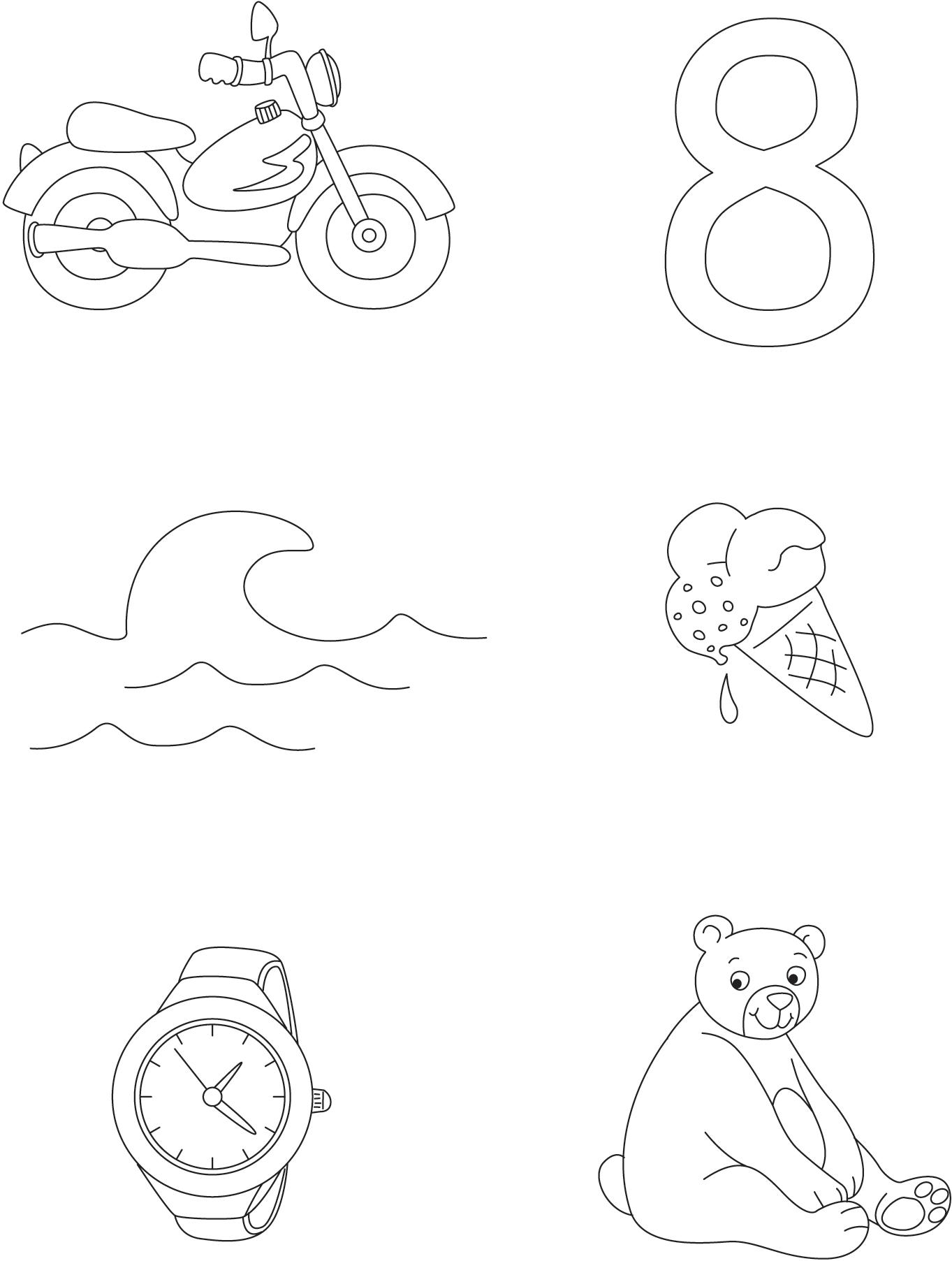 8