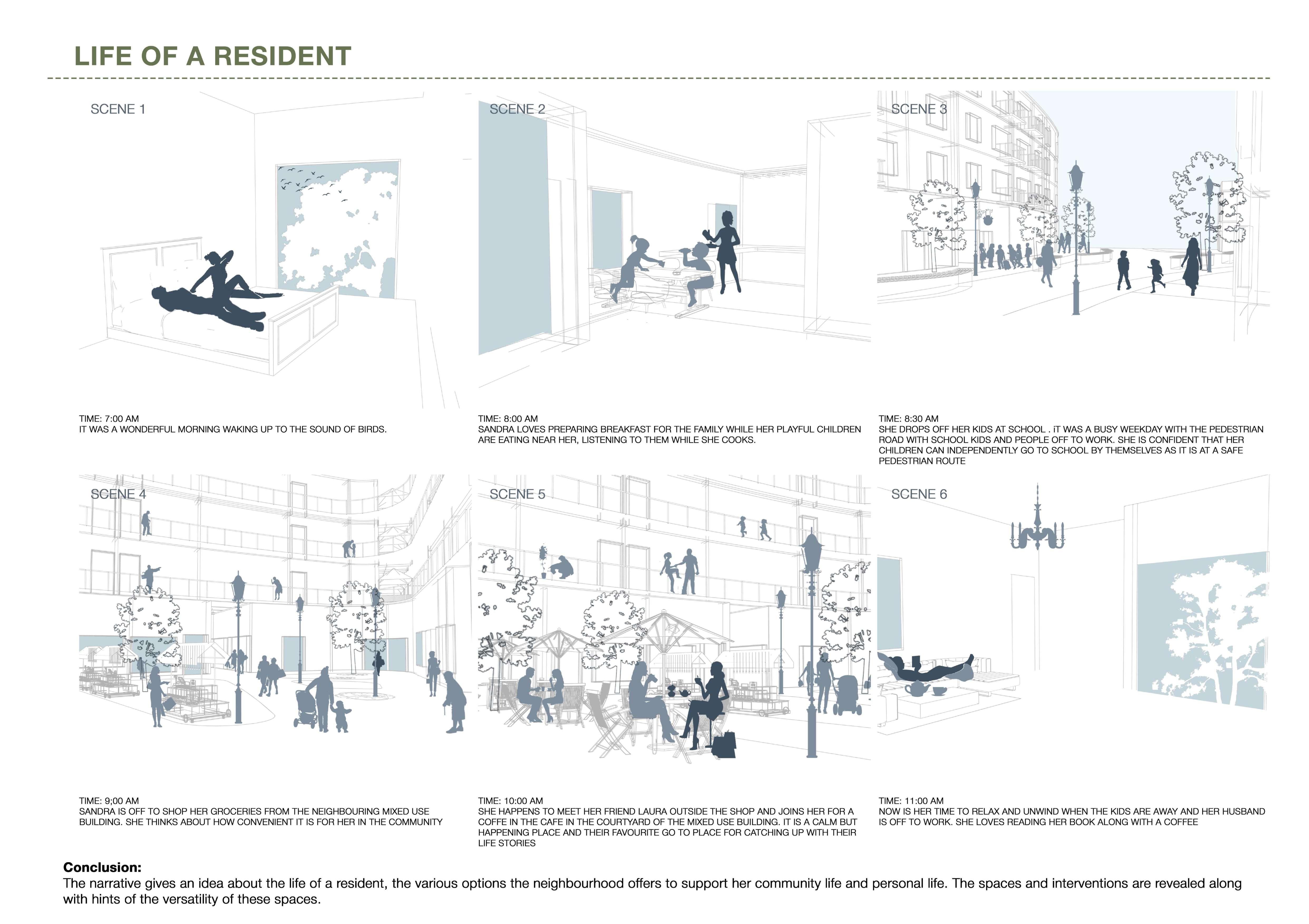 LIFE OF A RESIDENT

SCENE 1

TIME: 7:00 AM
IT WAS A WONDERFUL MORNING WAKING UP TO THE SOUND OF BIRDS.

SCENE 2

TIME: 8:00 AM
SANDRA LOVES PREPARING BREAKFAST FOR THE FAMILY WHILE HER PLAYFUL CHILDREN ARE EATING NEAR HER, LISTENING TO THEM WHILE SHE COOKS.

SCENE 3

TIME: 8:30 AM
SHE DROPS OFF HER KIDS AT SCHOOL . iT WAS A BUSY WEEKDAY WITH THE PEDESTRIAN ROAD WITH SCHOOL KIDS AND PEOPLE OFF TO WORK. SHE IS CONFIDENT THAT HER CHILDREN CAN INDEPENDENTLY GO TO SCHOOL BY THEMSELVES AS IT IS AT A SAFE PEDESTRIAN ROUTE

SCENE 4

TIME: 9;00 AM
SANDRA IS OFF TO SHOP HER GROCERIES FROM THE NEIGHBOURING MIXED USE BUILDING. SHE THINKS ABOUT HOW CONVENIENT IT IS FOR HER IN THE COMMUNITY

SCENE 5

TIME: 10:00 AM
SHE HAPPENS TO MEET HER FRIEND LAURA OUTSIDE THE SHOP AND JOINS HER FOR A COFFE IN THE CAFE IN THE COURTYARD OF THE MIXED USE BUILDING. IT IS A CALM BUT HAPPENING PLACE AND THEIR FAVOURITE GO TO PLACE FOR CATCHING UP WITH THEIR LIFE STORIES

SCENE 6

TIME: 11:00 AM
NOW IS HER TIME TO RELAX AND UNWIND WHEN THE KIDS ARE AWAY AND HER HUSBAND IS OFF TO WORK. SHE LOVES READING HER BOOK ALONG WITH A COFFEE

Conclusion:
The narrative gives an idea about the life of a resident, the various options the neighbourhood offers to support her community life and personal life. The spaces and interventions are revealed along with hints of the versatility of these spaces.