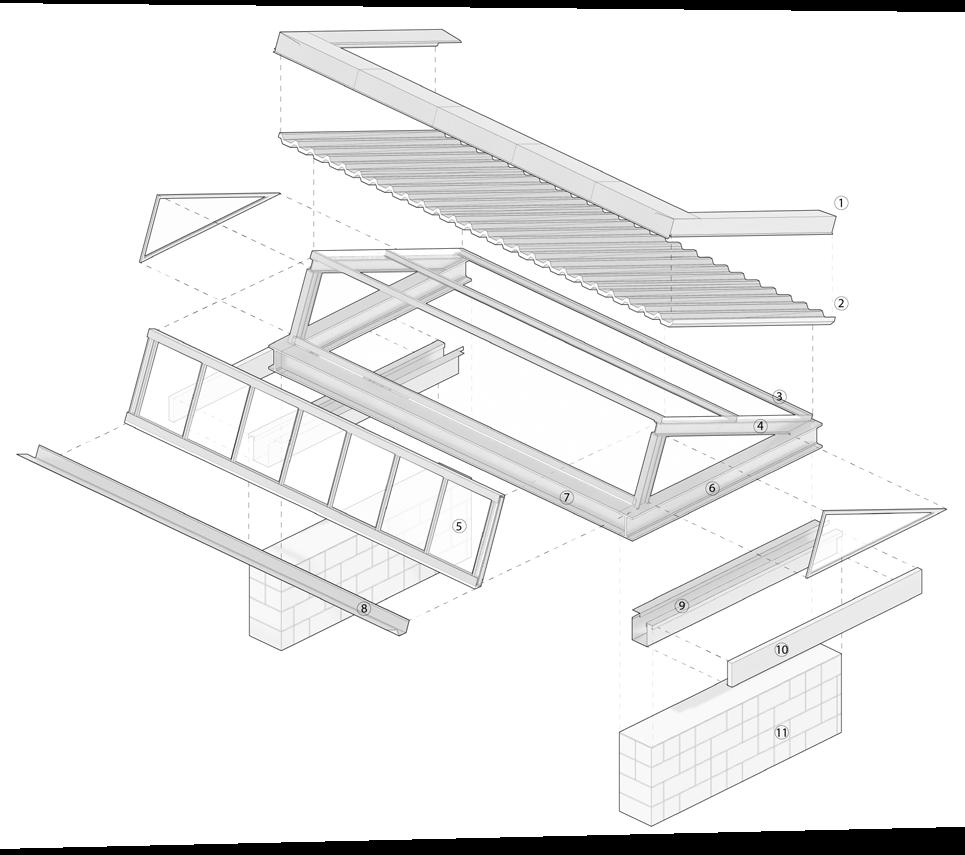 ①
②
③
④
⑤
⑥
⑦
⑧
⑨
⑩
⑪