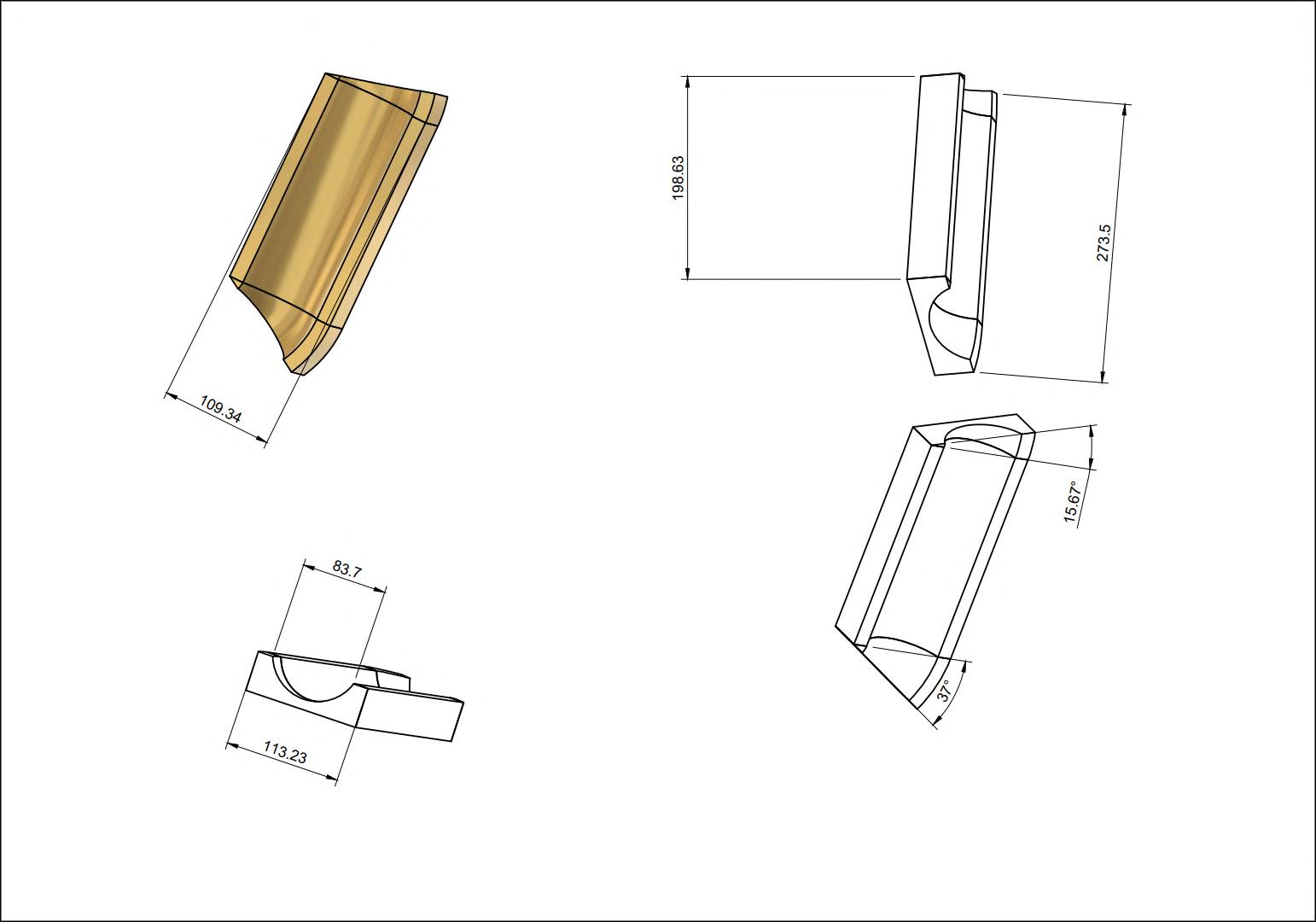 109.34

198.63

273.5

83.7

113.23

15.67°

37°