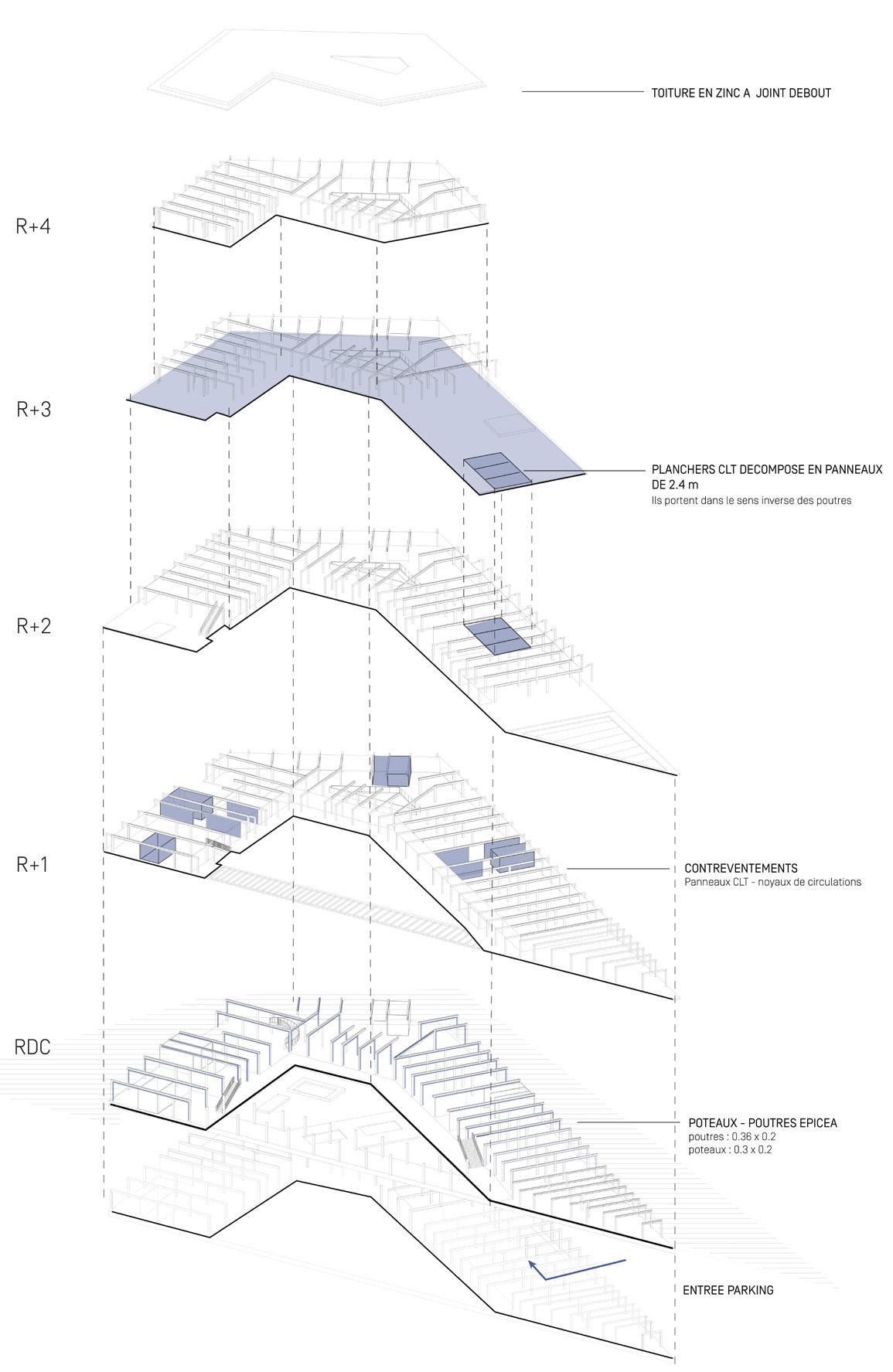 TOITURE EN ZINC A JOINT DEBOUT

R+4

R+3

PLANCHERS CLT DECOMPOSE EN PANNEAUX DE 2.4 m
Ils portent dans le sens inverse des poutres

R+2

R+1

CONTREVENTEMENTS
Panneaux CLT - noyaux de circulations

RDC

POTEAUX - POUTRES EPICEA
poutres : 0.36 x 0.2
poteaux : 0.3 x 0.2

ENTREE PARKING