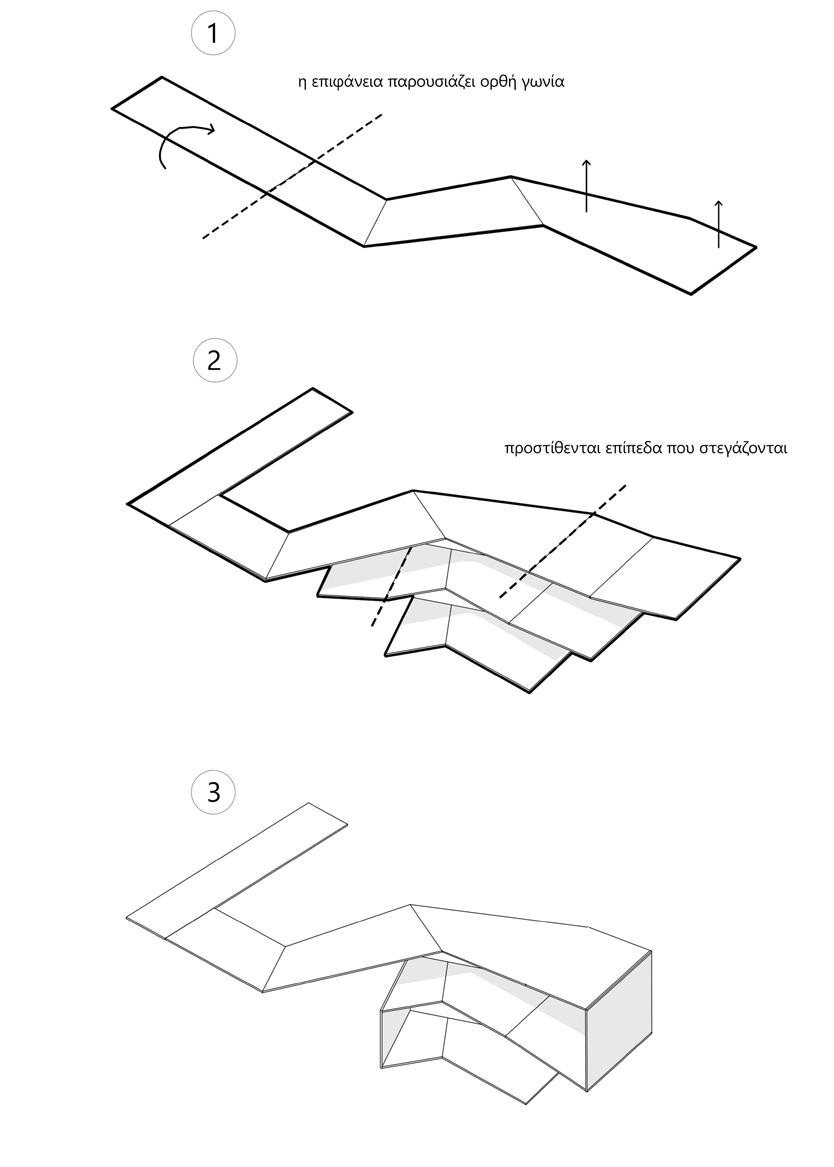 1

η επιφάνεια παρουσιάζει ορθή γωνία

2

προστίθενται επίπεδα που στεγάζονται

3