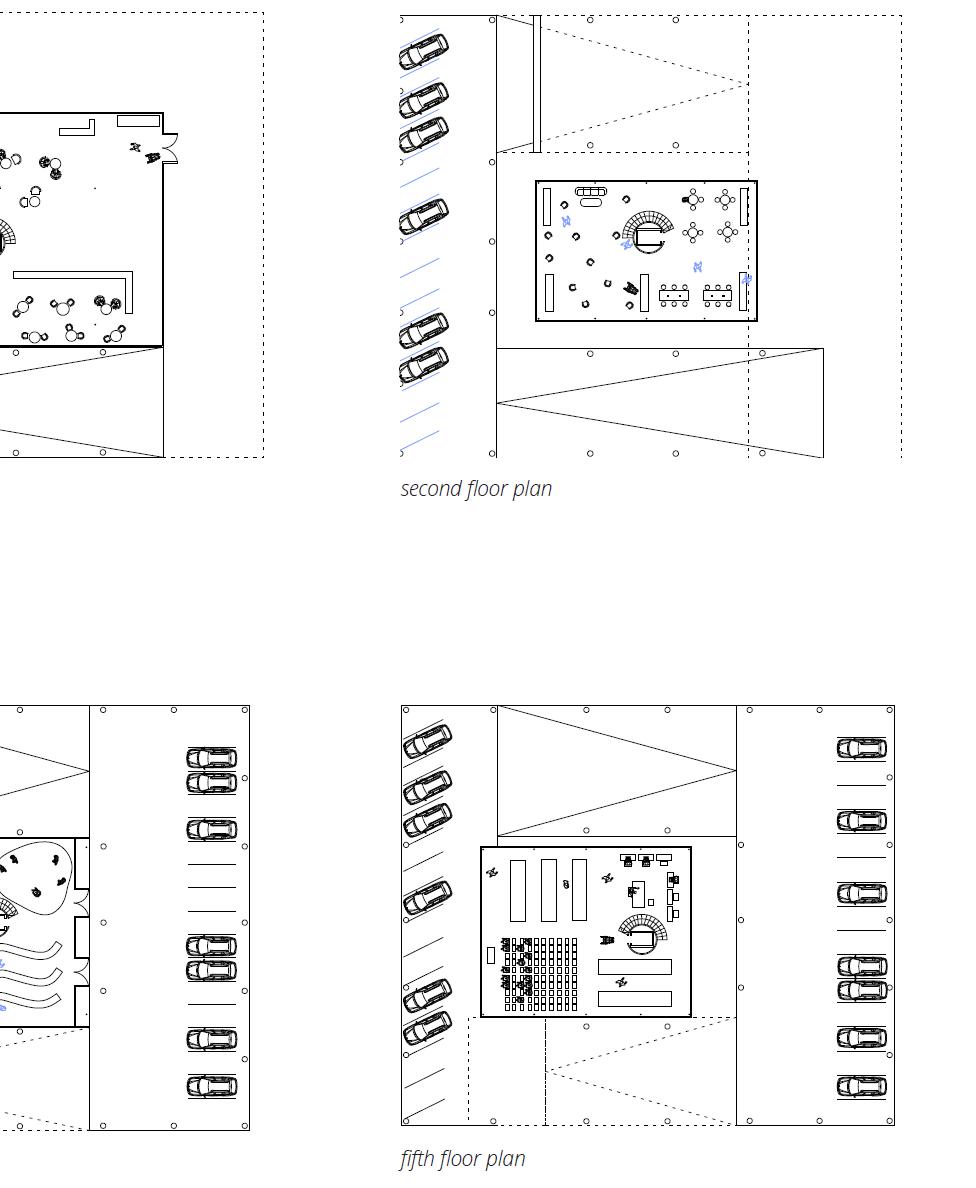 second floor plan

fifth floor plan