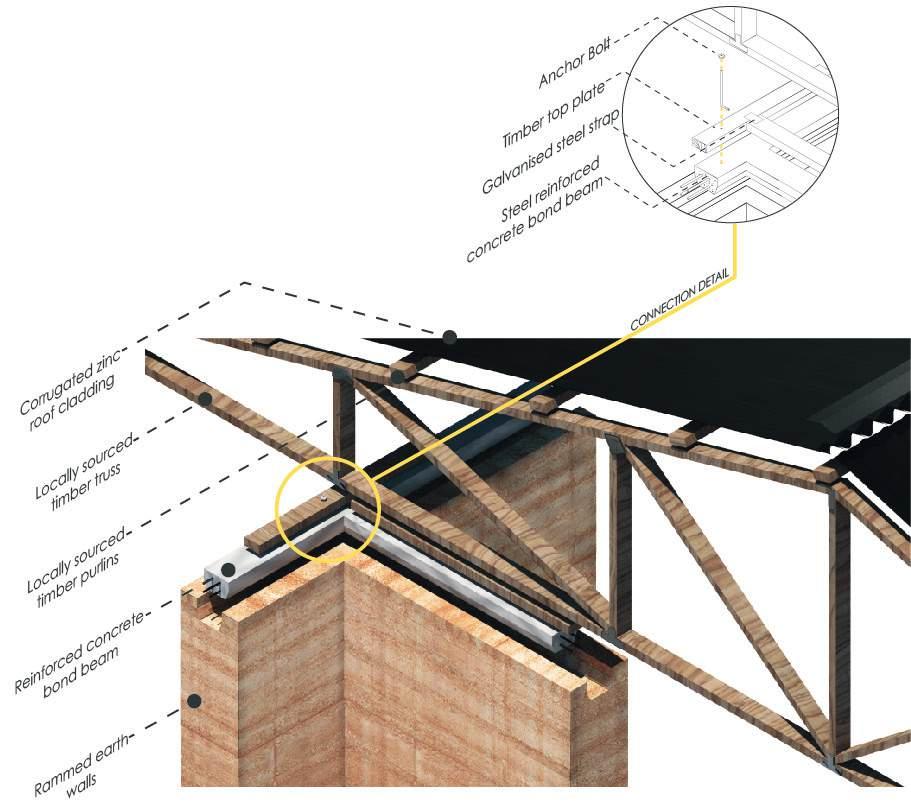 Anchor Bolt
Timber top plate
Galvanised steel strap
Steel reinforced concrete bond beam

CONNECTION DETAIL

Corrugated zinc roof cladding

Locally sourced timber truss

Locally sourced timber purlins

Reinforced concrete bond beam

Rammed earth walls