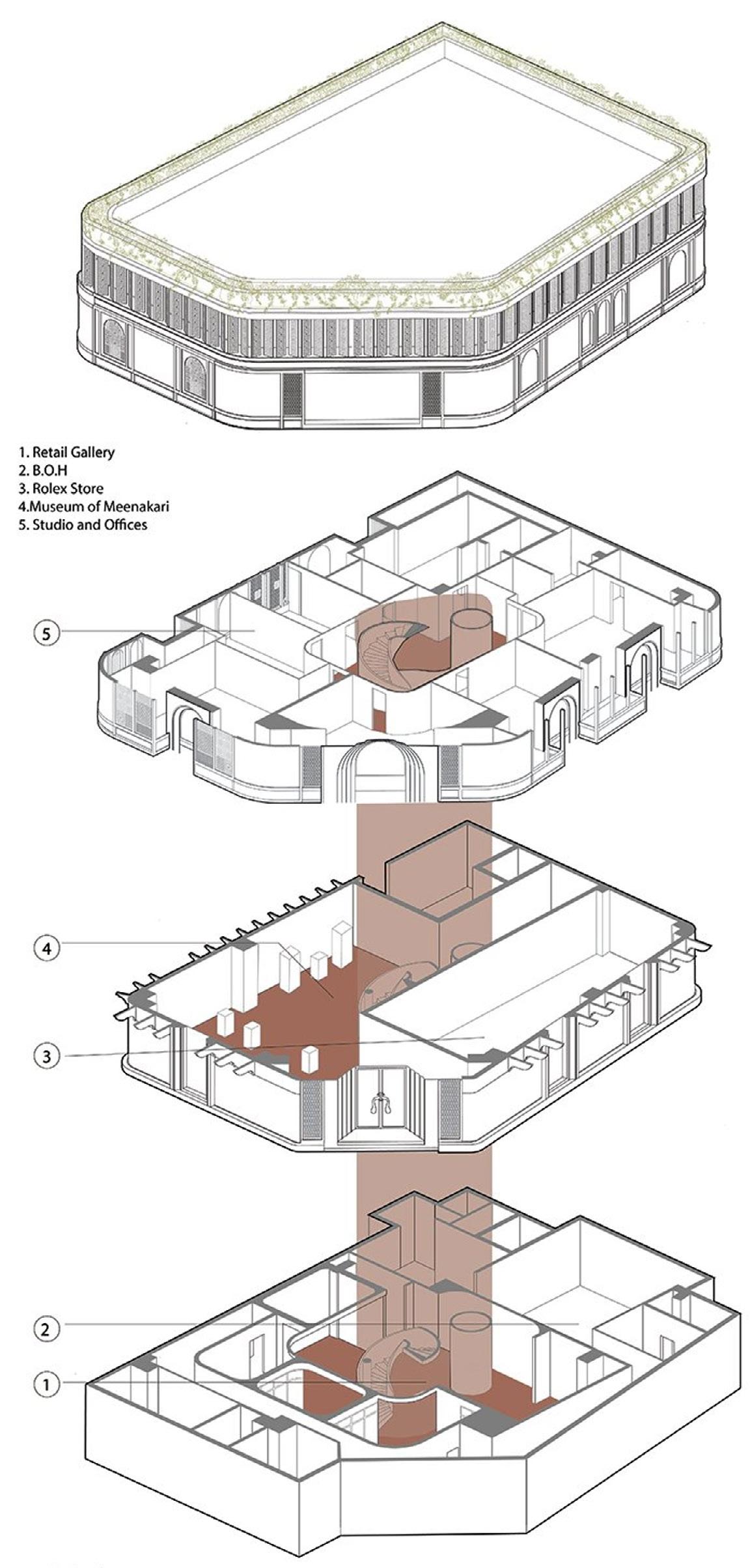 1. Retail Gallery
2. B.O.H
3. Rolex Store
4.Museum of Meenakari
5. Studio and Offices

5

4

3

2

1