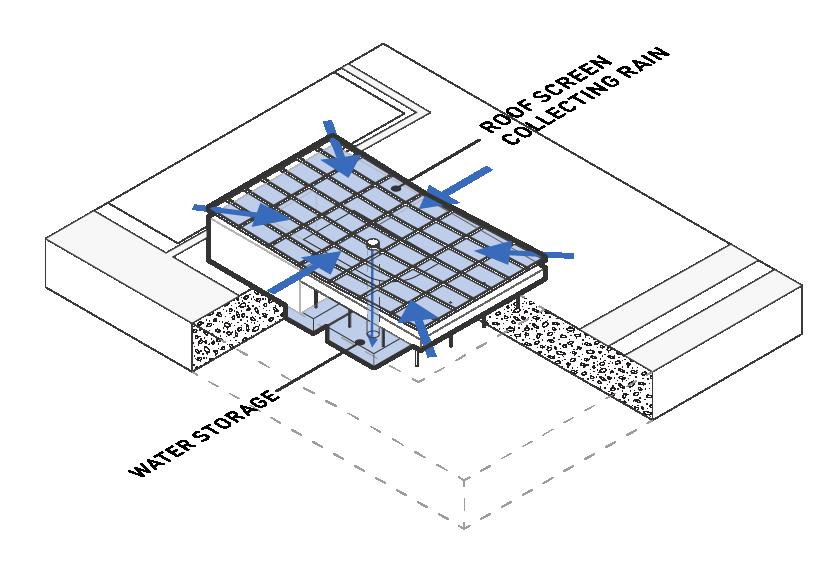 ROOF SCREEN
COLLECTING RAIN

WATER STORAGE