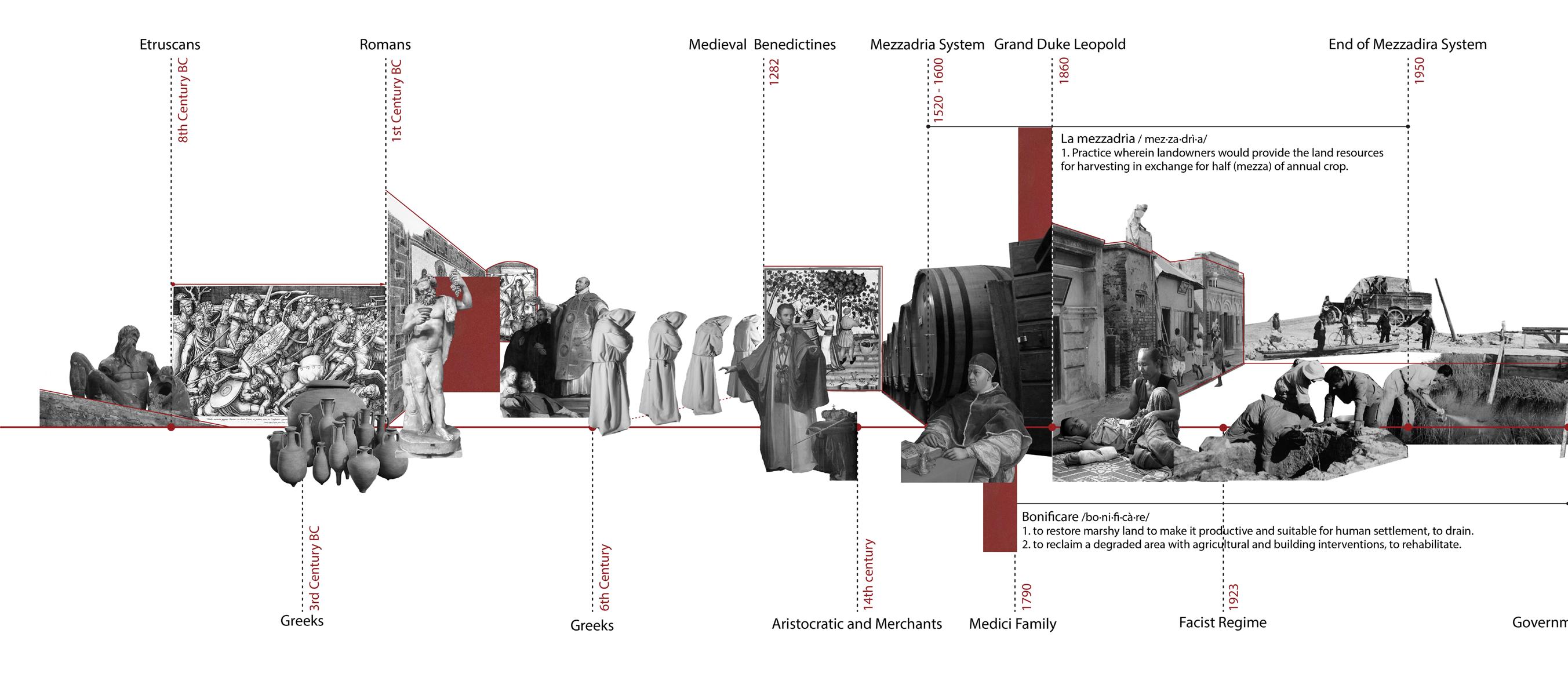 Etruscans
8th Century BC

Romans
1st Century BC

Medieval Benedictines
1282

Mezzadria System
1520 - 1600

Grand Duke Leopold
1860

End of Mezzadira System
1950

La mezzadria / mez·za·drì·a/
1. Practice wherein landowners would provide the land resources for harvesting in exchange for half (mezza) of annual crop.

Bonificare /bo·ni·fi·cà·re/
1. to restore marshy land to make it productive and suitable for human settlement, to drain.
2. to reclaim a degraded area with agricultural and building interventions, to rehabilitate.

3rd Century BC
Greeks

6th Century
Greeks

14th century
Aristocratic and Merchants

1790
Medici Family

1923
Facist Regime

Governm