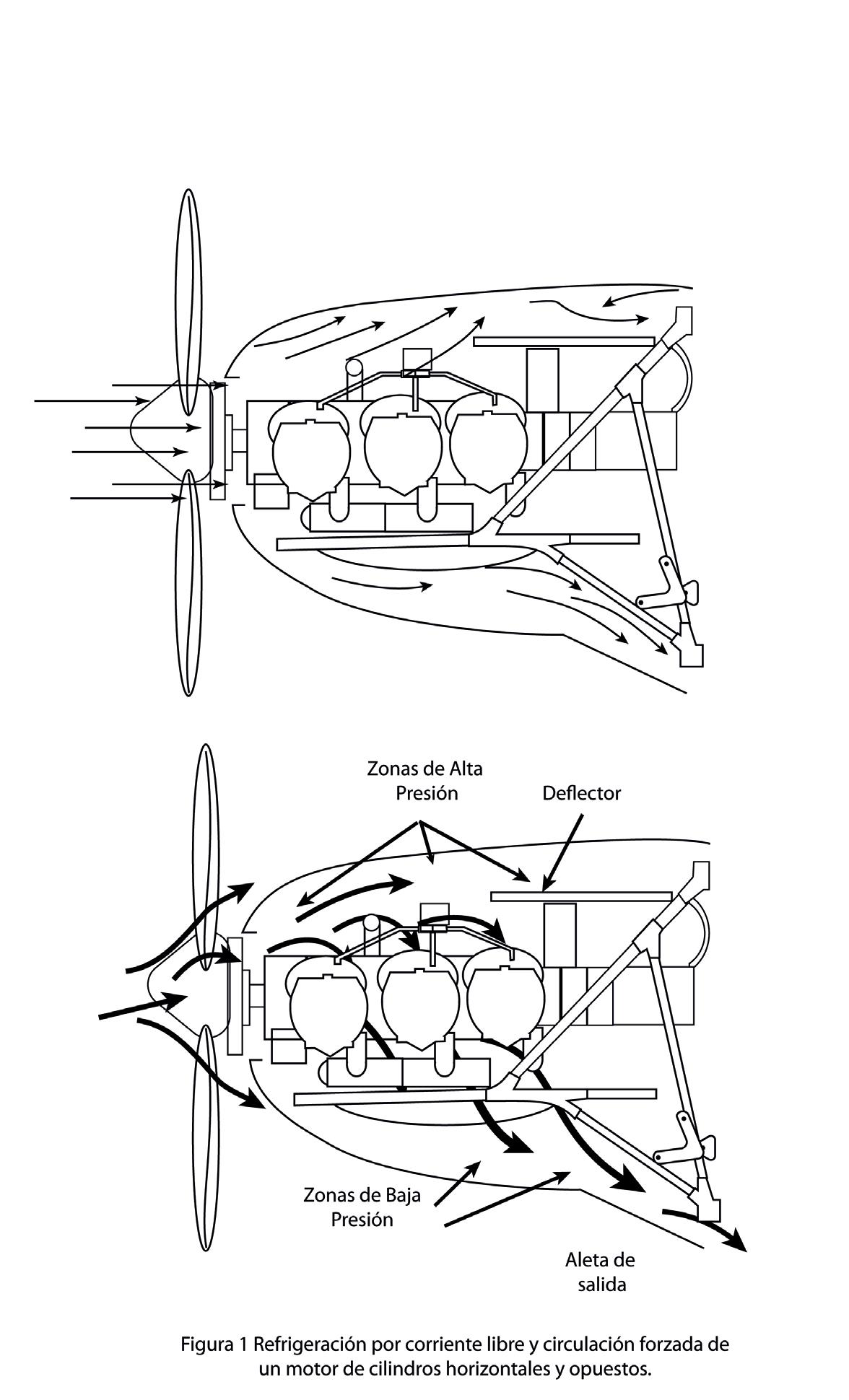 Zonas de Alta Presión

Deflector

Zonas de Baja Presión

Aleta de salida

Figura 1 Refrigeración por corriente libre y circulación forzada de un motor de cilindros horizontales y opuestos.