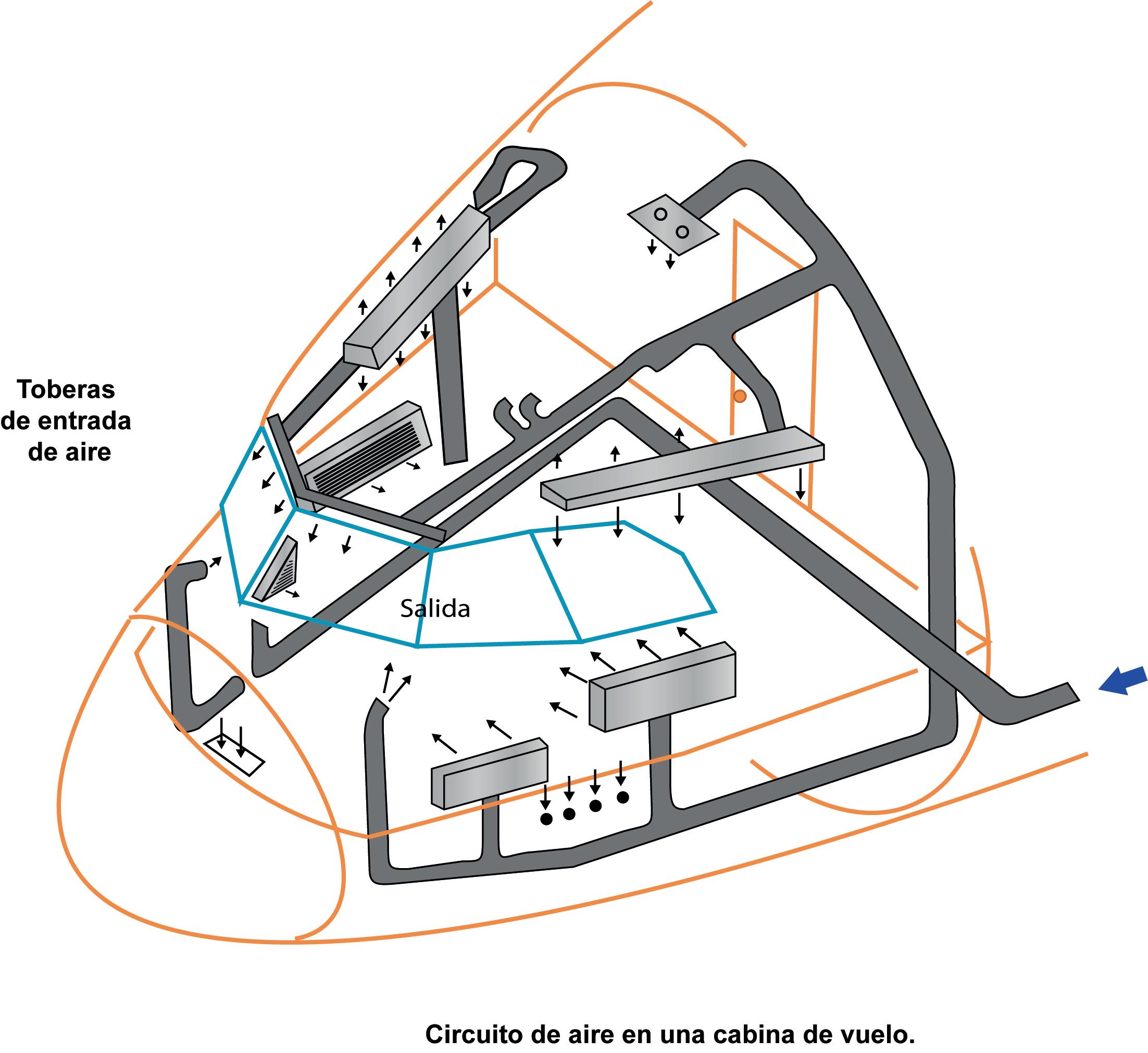 Toberas de entrada de aire

Salida

Circuito de aire en una cabina de vuelo.