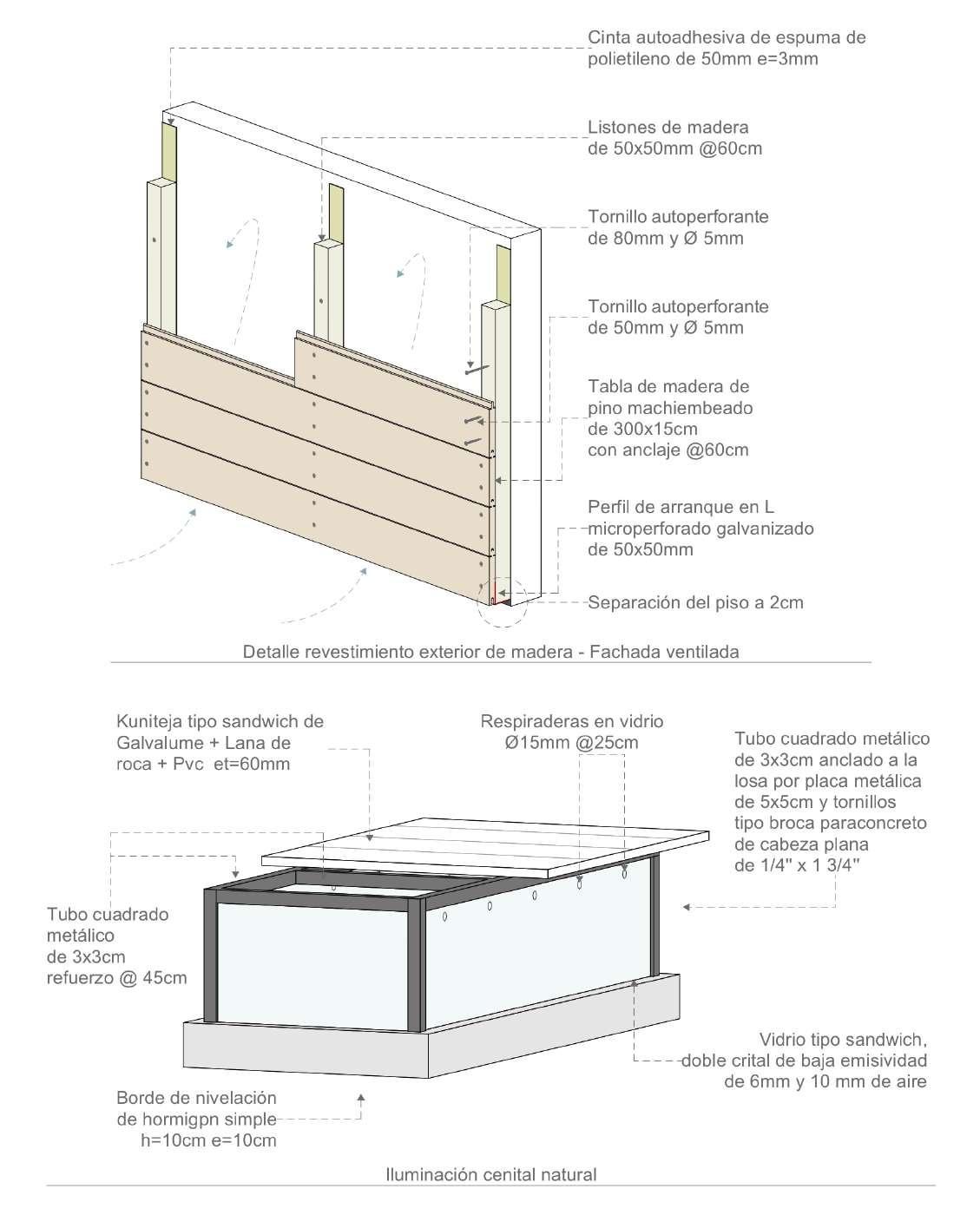 Cinta autoadhesiva de espuma de polietileno de 50mm e=3mm

Listones de madera de 50x50mm @60cm

Tornillo autoperforante de 80mm y Ø 5mm

Tornillo autoperforante de 50mm y Ø 5mm

Tabla de madera de pino machiembeado de 300x15cm con anclaje @60cm

Perfil de arranque en L microperforado galvanizado de 50x50mm

Separación del piso a 2cm

Detalle revestimiento exterior de madera - Fachada ventilada

Kuniteja tipo sandwich de Galvalume + Lana de roca + Pvc et=60mm

Respiraderas en vidrio Ø15mm @25cm

Tubo cuadrado metálico de 3x3cm anclado a la losa por placa metálica de 5x5cm y tornillos tipo broca paraconcreto de cabeza plana de 1/4" x 1 3/4"

Tubo cuadrado metálico de 3x3cm refuerzo @ 45cm

Vidrio tipo sandwich, doble crital de baja emisividad de 6mm y 10 mm de aire

Borde de nivelación de hormigpn simple h=10cm e=10cm

Iluminación cenital natural