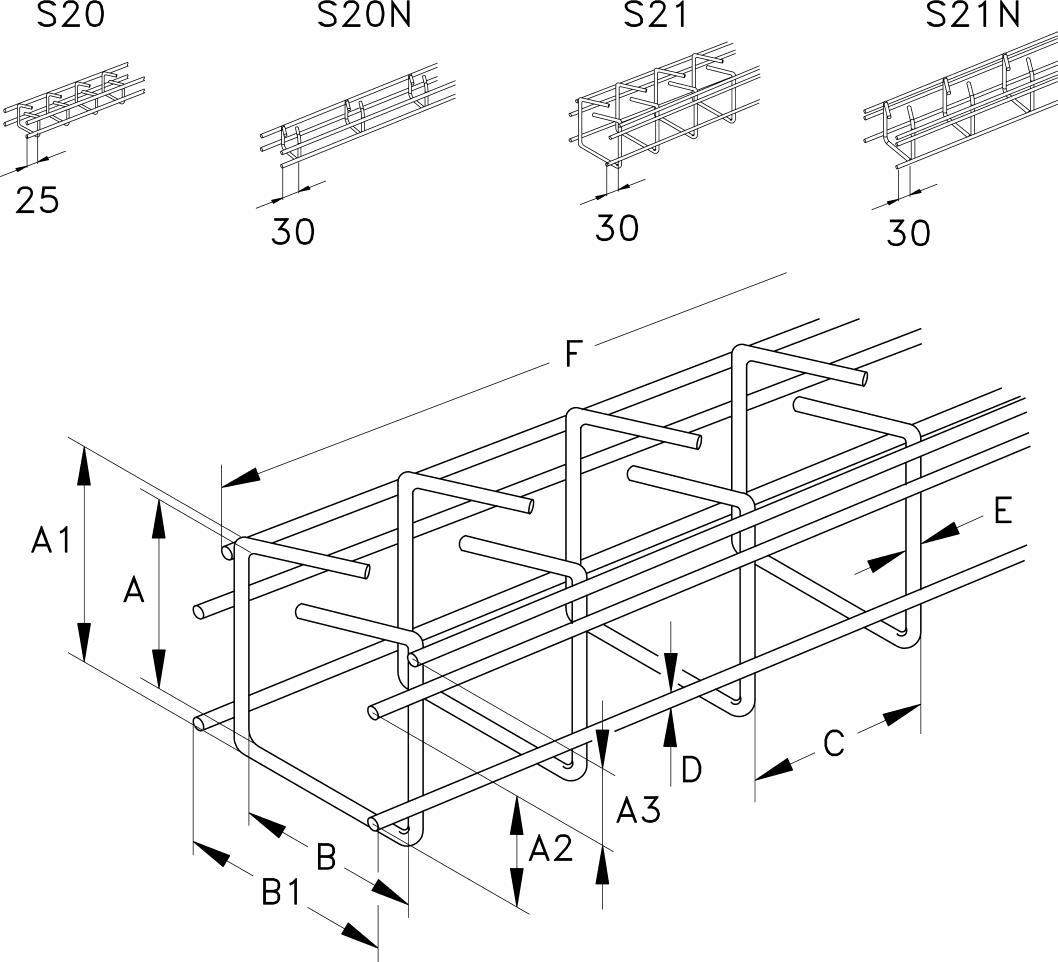 S20 S20N S21 S21N

25 30 30 30

F

A1 A E

D C

A3 A2

B B1