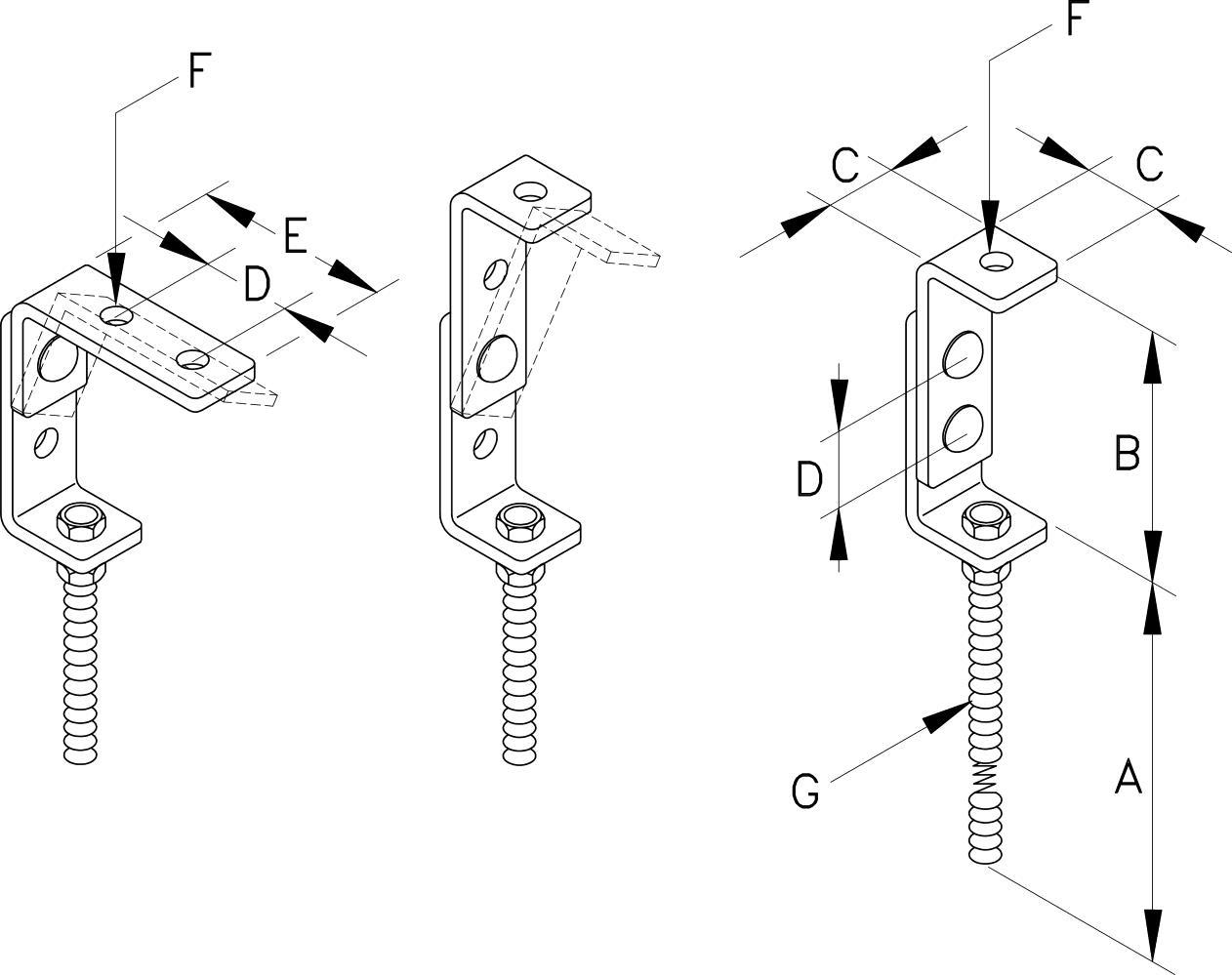 F
E
D
F
C
C
D
B
G
A