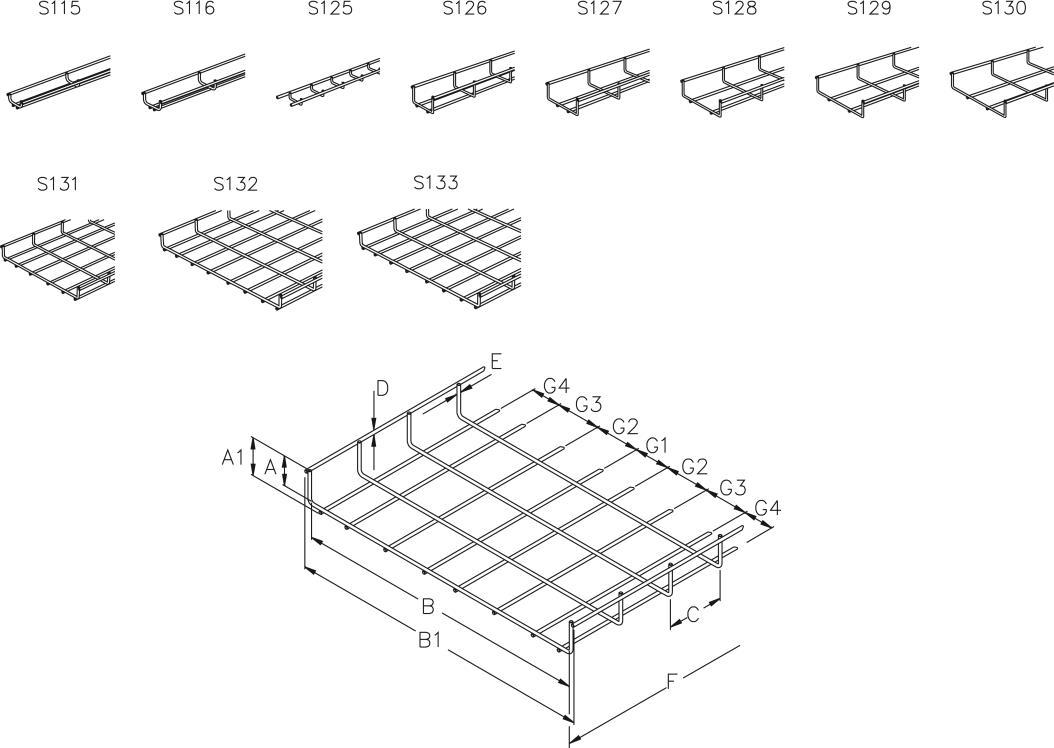 S115 S116 S125 S126 S127 S128 S129 S130

S131 S132 S133

E
D
G4
G3
G2
G1
G2
G3
G4
A1
A
B
B1
C
F