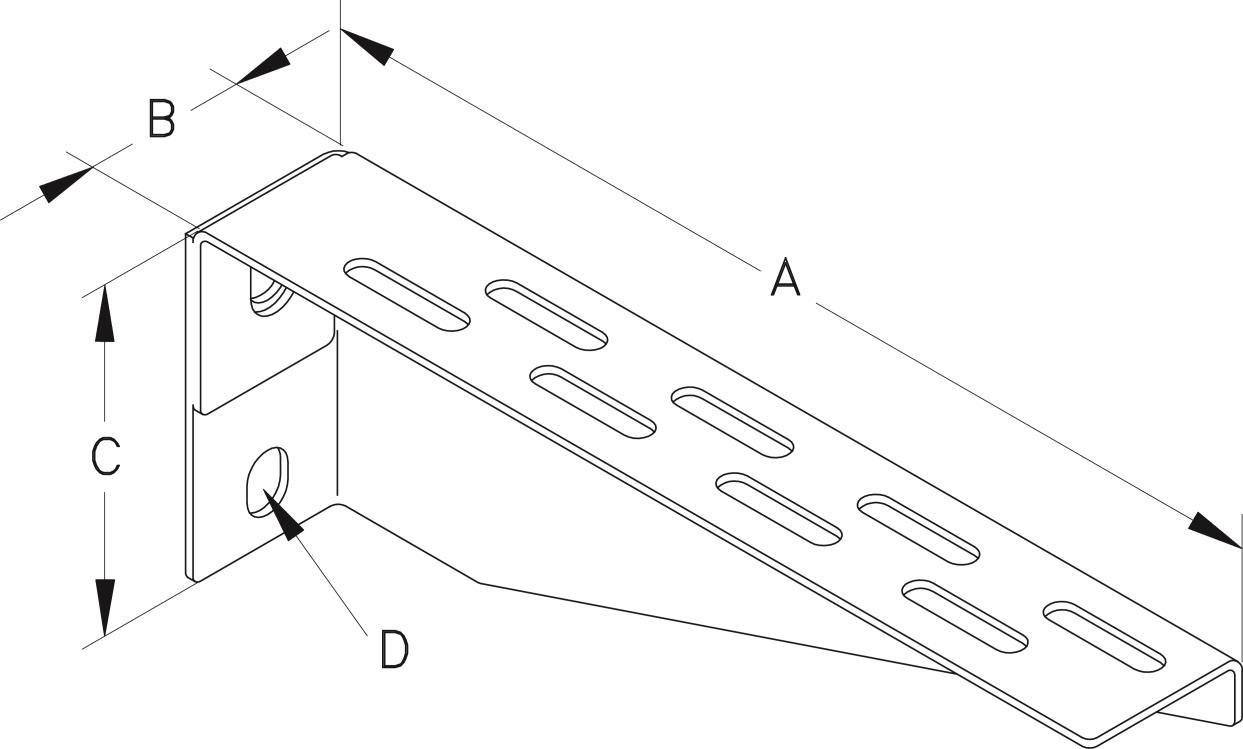 B
A
C
D