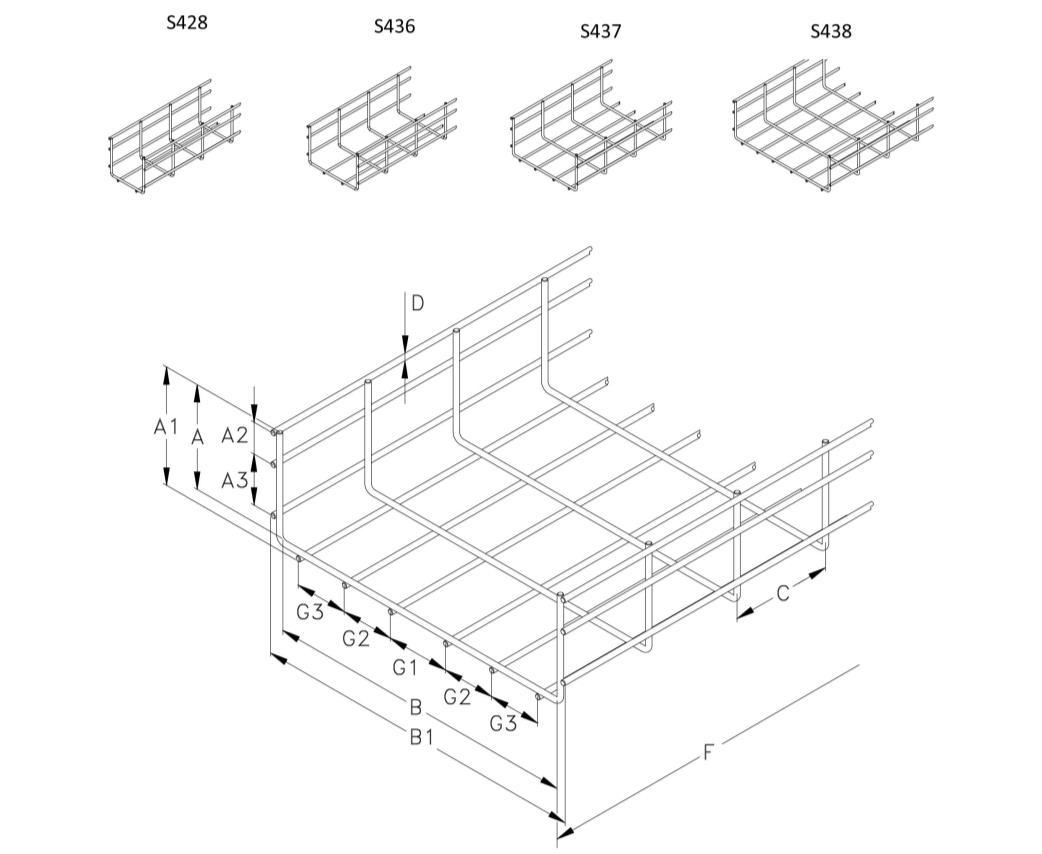 S428
S436
S437
S438

D
A1
A
A2
A3
G3
G2
G1
G2
G3
B
B1
C
F