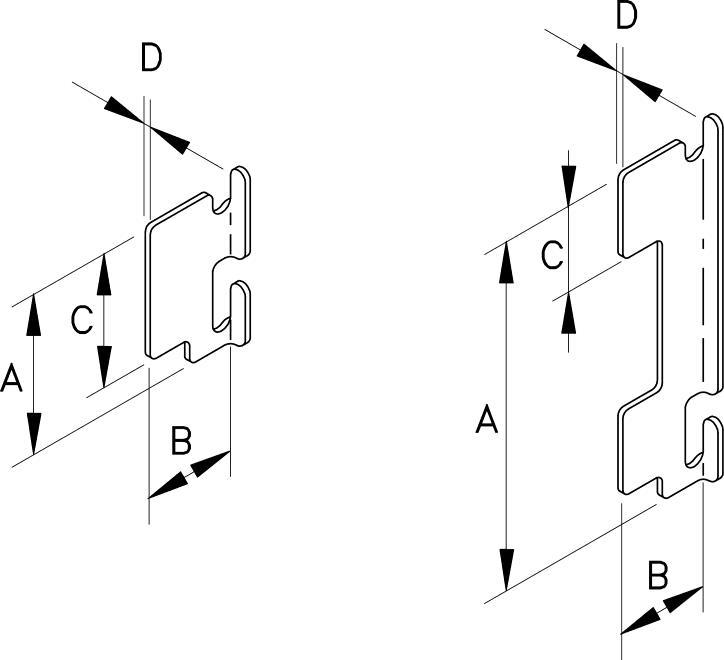 D
C
A
B
D
C
A
B