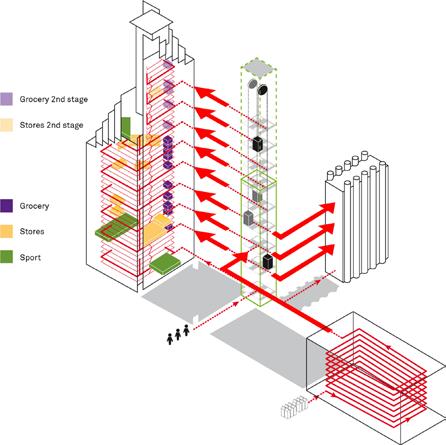 Grocery 2nd stage

Stores 2nd stage

Grocery

Stores

Sport