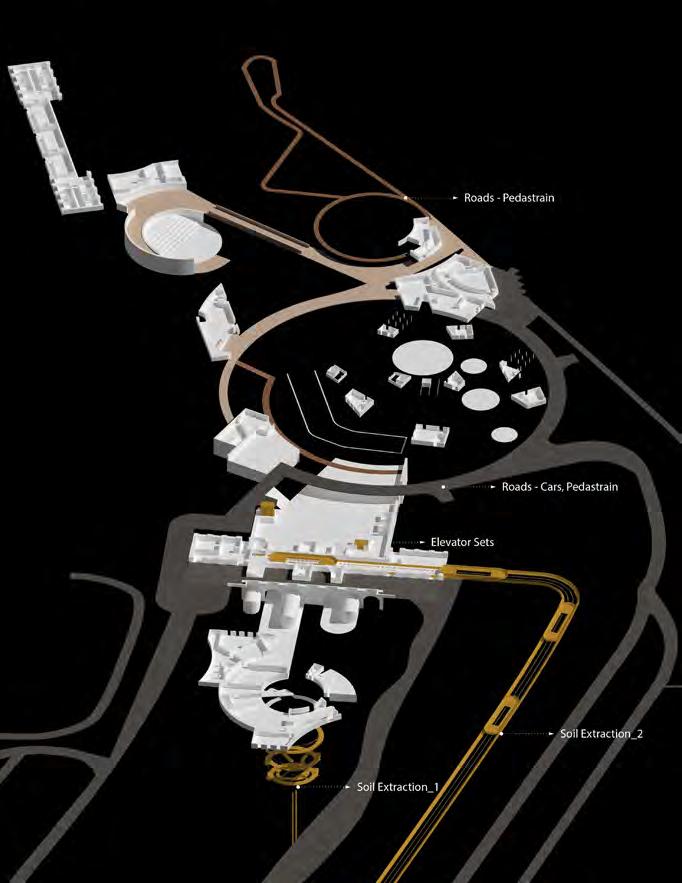 Roads - Pedastrain

Roads - Cars, Pedastrain

Elevator Sets

Soil Extraction_2

Soil Extraction_1