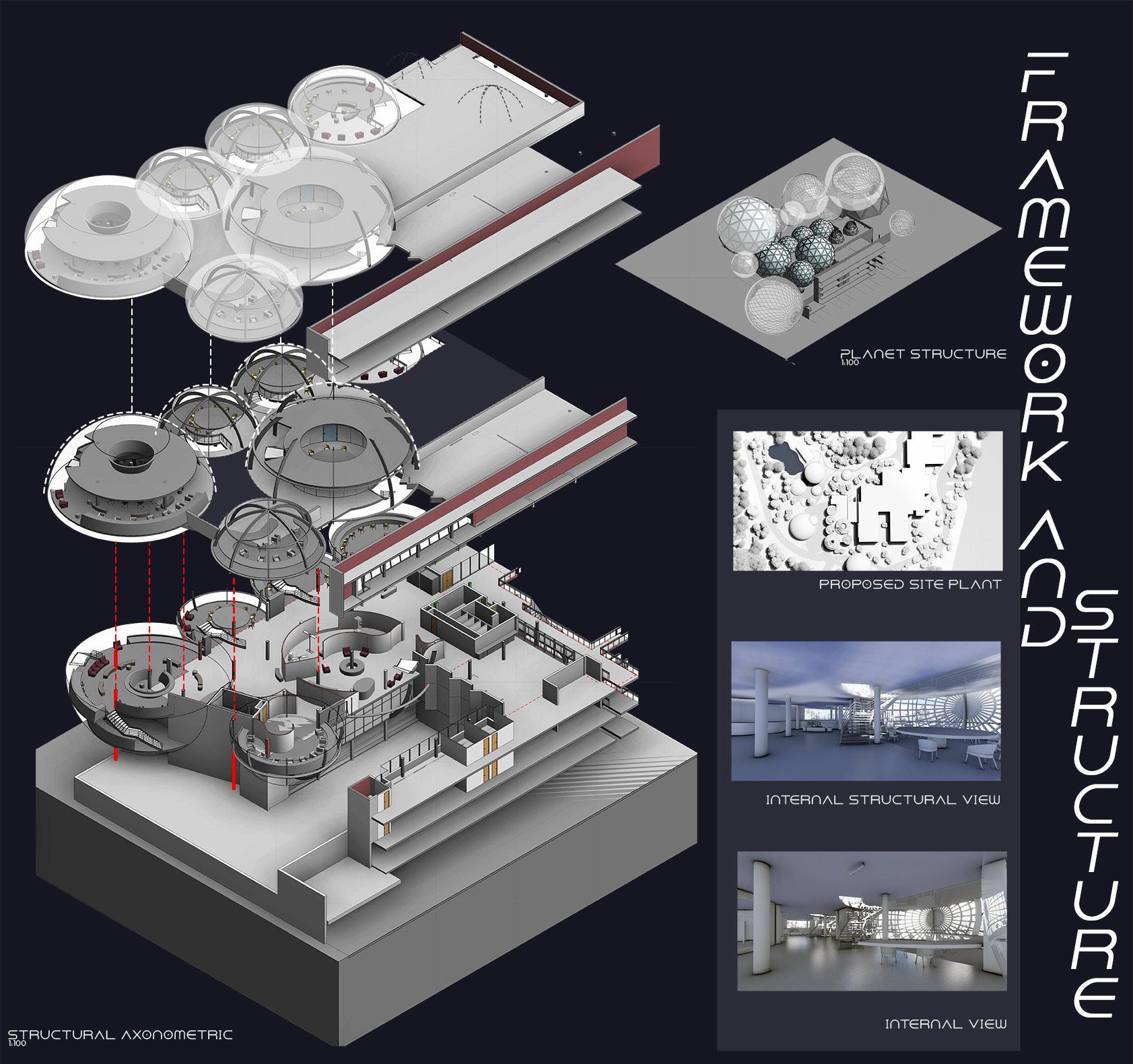 FRAMEWORK AND STRUCTURE

PLANET STRUCTURE
1:100

PROPOSED SITE PLANT

INTERNAL STRUCTURAL VIEW

INTERNAL VIEW

STRUCTURAL AXONOMETRIC
1:100