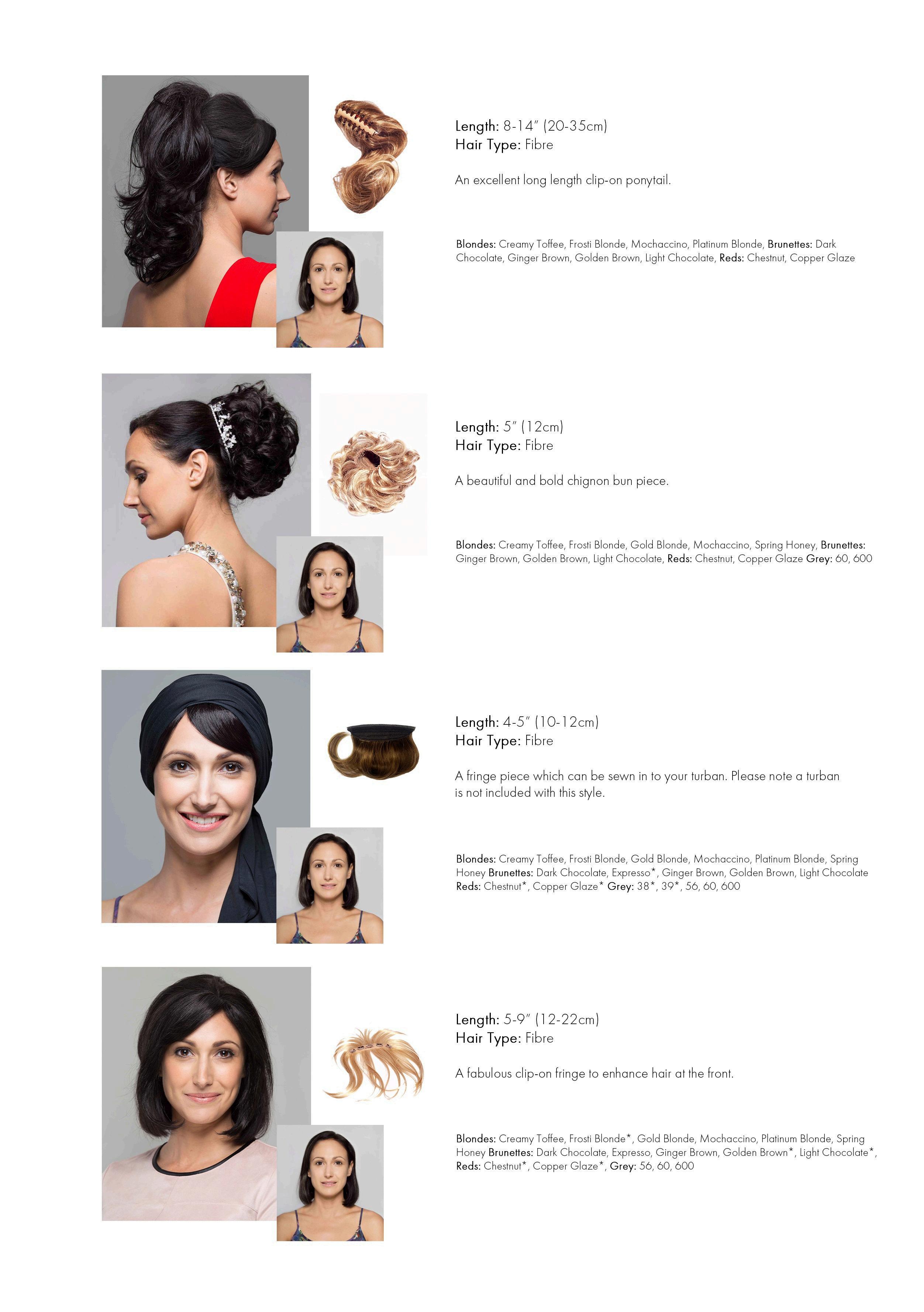 Length: 8-14" (20-35cm)
Hair Type: Fibre

An excellent long length clip-on ponytail.

Blondes: Creamy Toffee, Frosti Blonde, Mochaccino, Platinum Blonde, Brunettes: Dark Chocolate, Ginger Brown, Golden Brown, Light Chocolate, Reds: Chestnut, Copper Glaze

Length: 5" (12cm)
Hair Type: Fibre

A beautiful and bold chignon bun piece.

Blondes: Creamy Toffee, Frosti Blonde, Gold Blonde, Mochaccino, Spring Honey, Brunettes: Ginger Brown, Golden Brown, Light Chocolate, Reds: Chestnut, Copper Glaze Grey: 60, 600

Length: 4-5" (10-12cm)
Hair Type: Fibre

A fringe piece which can be sewn in to your turban. Please note a turban is not included with this style.

Blondes: Creamy Toffee, Frosti Blonde, Gold Blonde, Mochaccino, Platinum Blonde, Spring Honey Brunettes: Dark Chocolate, Expresso*, Ginger Brown, Golden Brown, Light Chocolate Reds: Chestnut*, Copper Glaze* Grey: 38*, 39*, 56, 60, 600

Length: 5-9" (12-22cm)
Hair Type: Fibre

A fabulous clip-on fringe to enhance hair at the front.

Blondes: Creamy Toffee, Frosti Blonde*, Gold Blonde, Mochaccino, Platinum Blonde, Spring Honey Brunettes: Dark Chocolate, Expresso, Ginger Brown, Golden Brown*, Light Chocolate*, Reds: Chestnut*, Copper Glaze*, Grey: 56, 60, 600