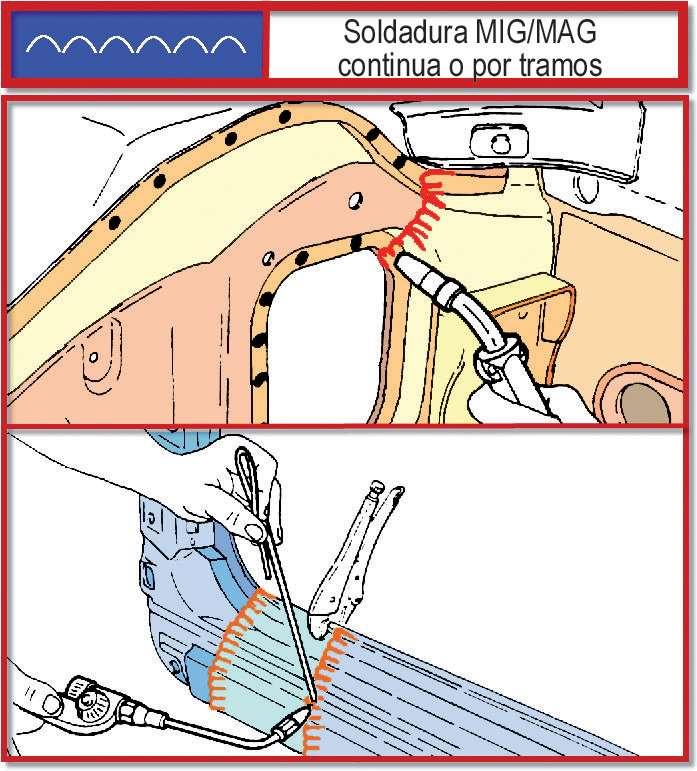 Soldadura MIG/MAG continua o por tramos