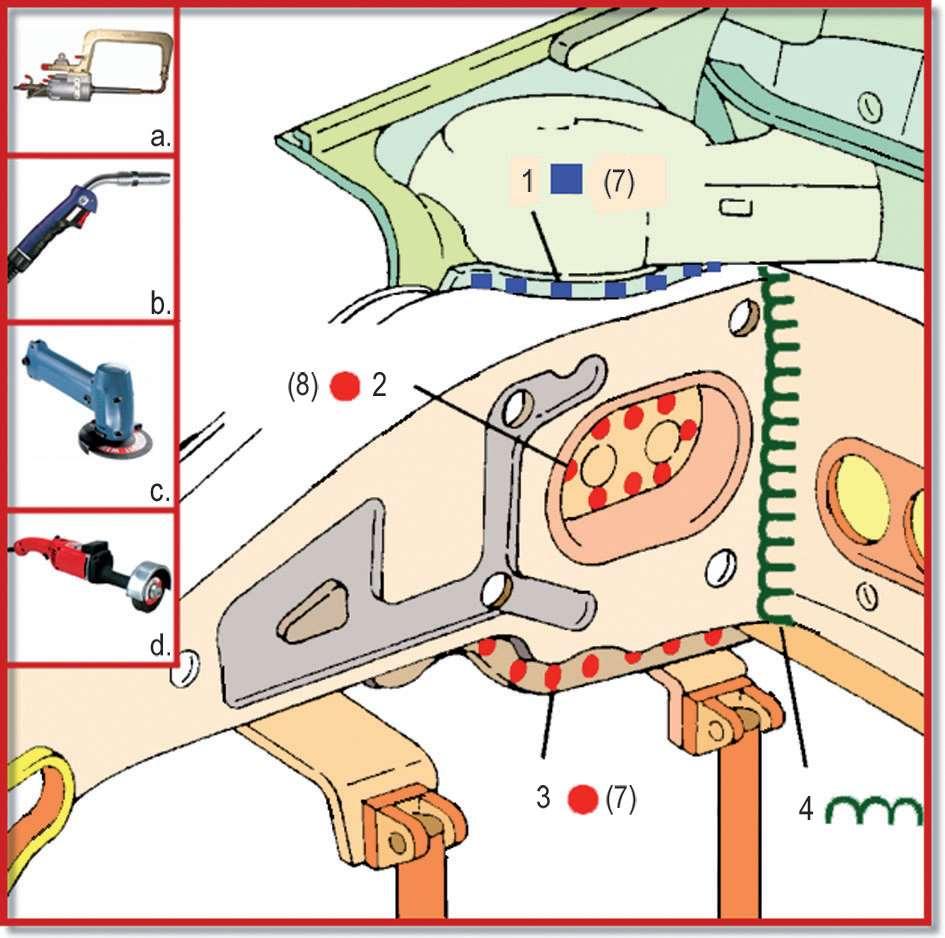 a.

b.

c.

d.

1 (7)

(8) 2

3 (7)

4