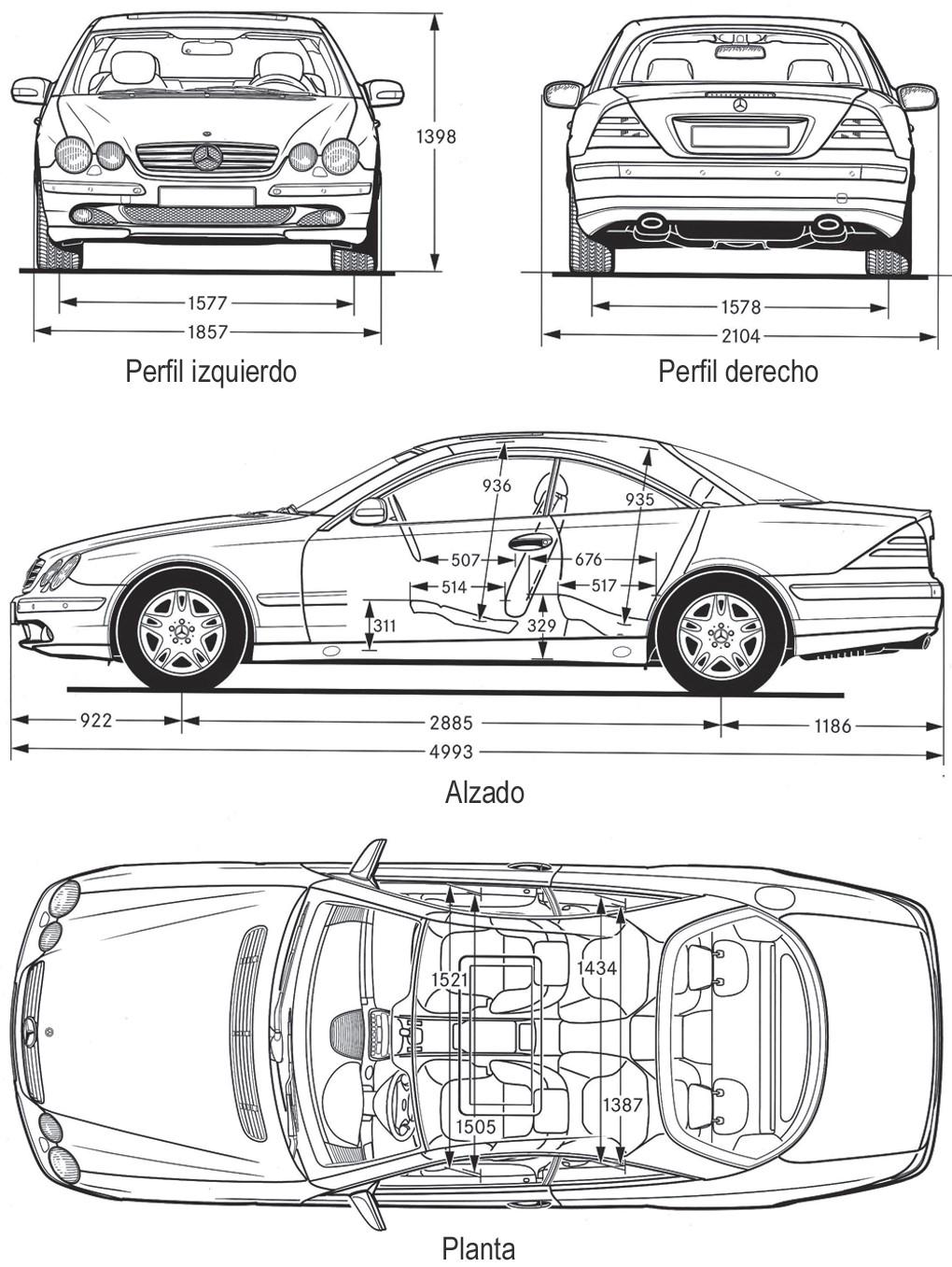 1398

1577

1857

Perfil izquierdo

1578

2104

Perfil derecho

936

935

507

676

514

517

311

329

922

2885

1186

4993

Alzado

1521

1434

1505

1387

Planta