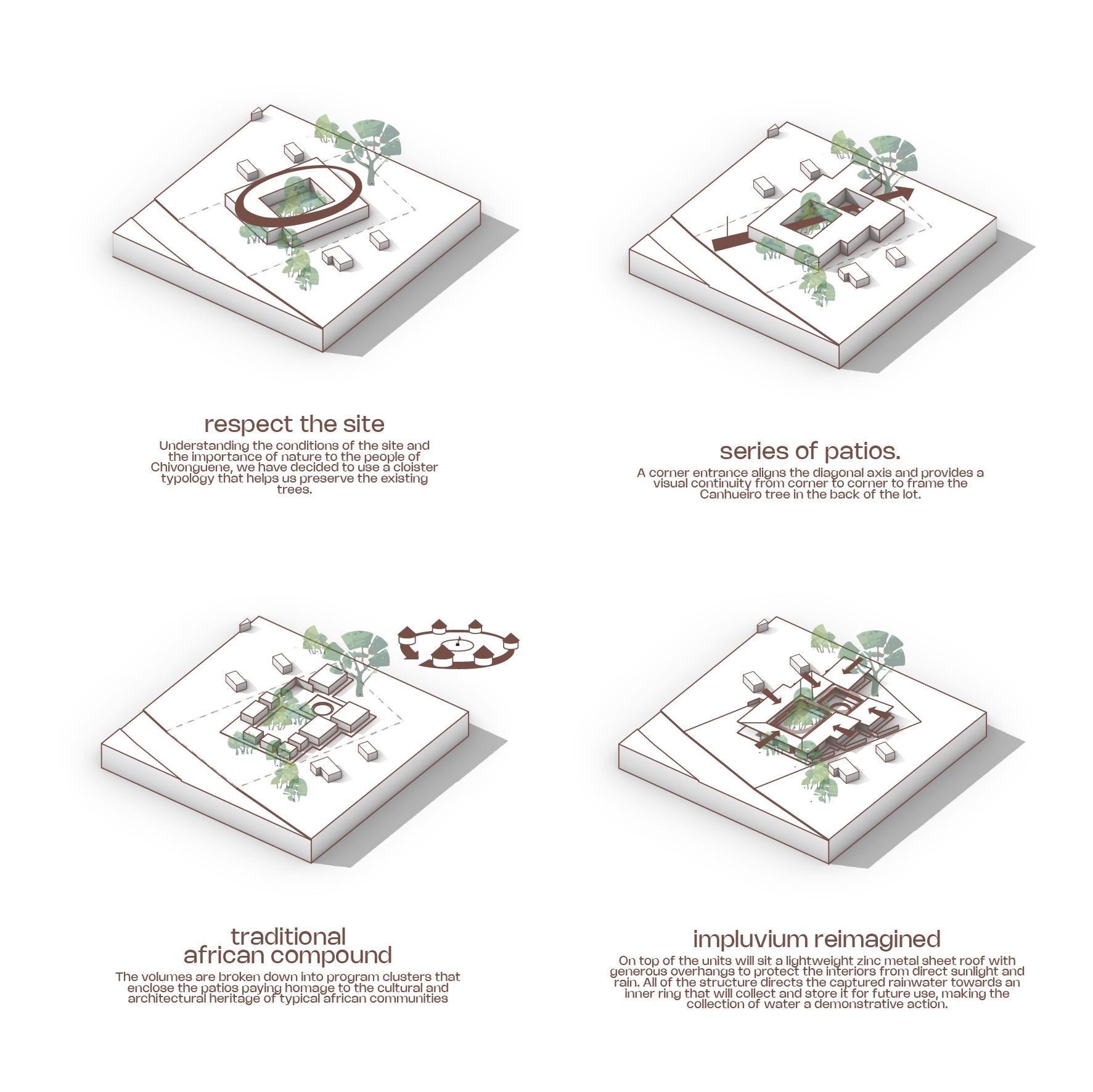 respect the site
Understanding the conditions of the site and the importance of nature to the people of Chivonguene, we have decided to use a cloister typology that helps us preserve the existing trees.

series of patios.
A corner entrance aligns the diagonal axis and provides a visual continuity from corner to corner to frame the Canhueiro tree in the back of the lot.

traditional african compound
The volumes are broken down into program clusters that enclose the patios paying homage to the cultural and architectural heritage of typical african communities

impluvium reimagined
On top of the units will sit a lightweight zinc metal sheet roof with generous overhangs to protect the interiors from direct sunlight and rain. All of the structure directs the captured rainwater towards an inner ring that will collect and store it for future use, making the collection of water a demonstrative action.