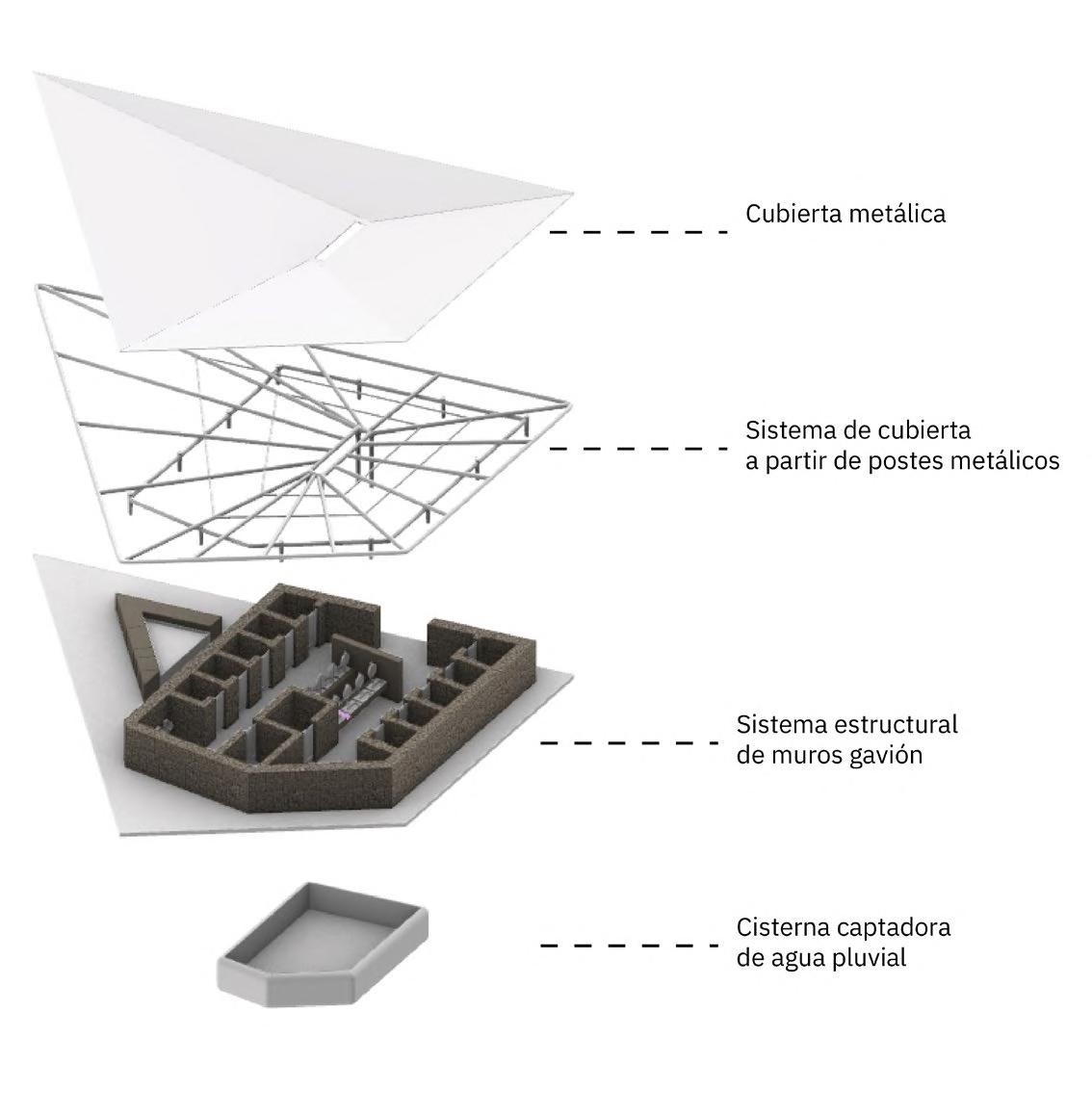 Cubierta metálica

Sistema de cubierta
a partir de postes metálicos

Sistema estructural
de muros gavión

Cisterna captadora
de agua pluvial