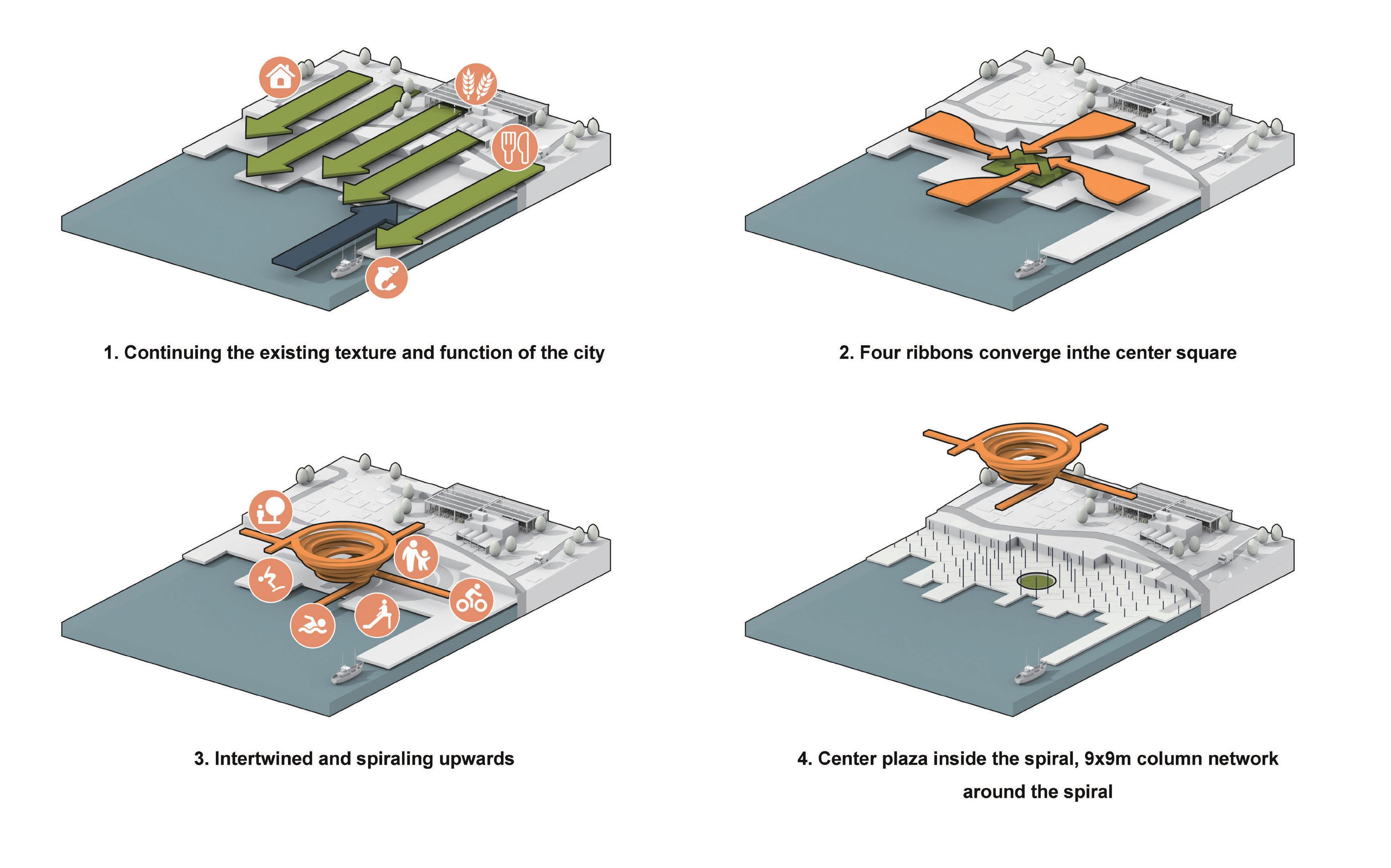 1. Continuing the existing texture and function of the city

2. Four ribbons converge inthe center square

3. Intertwined and spiraling upwards

4. Center plaza inside the spiral, 9x9m column network around the spiral