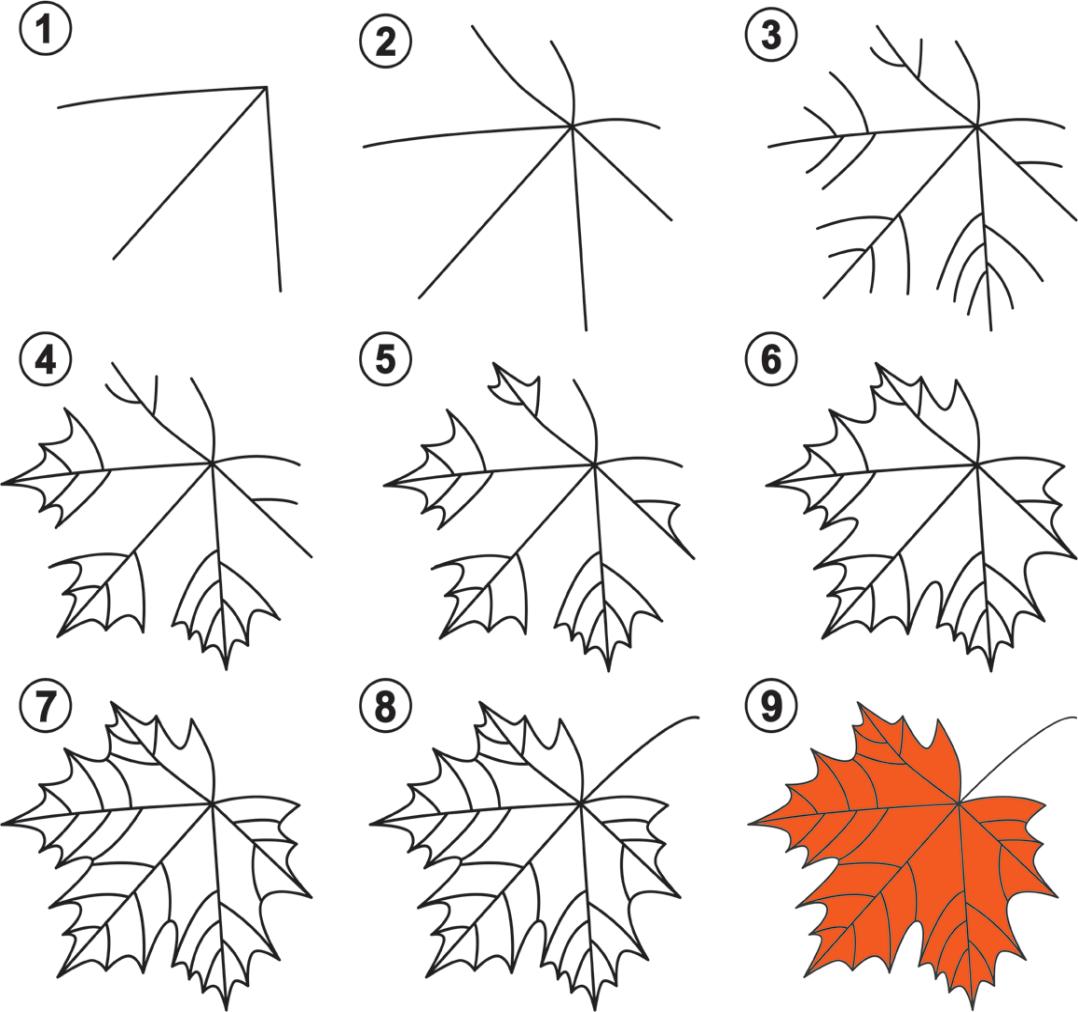 1
2
3
4
5
6
7
8
9