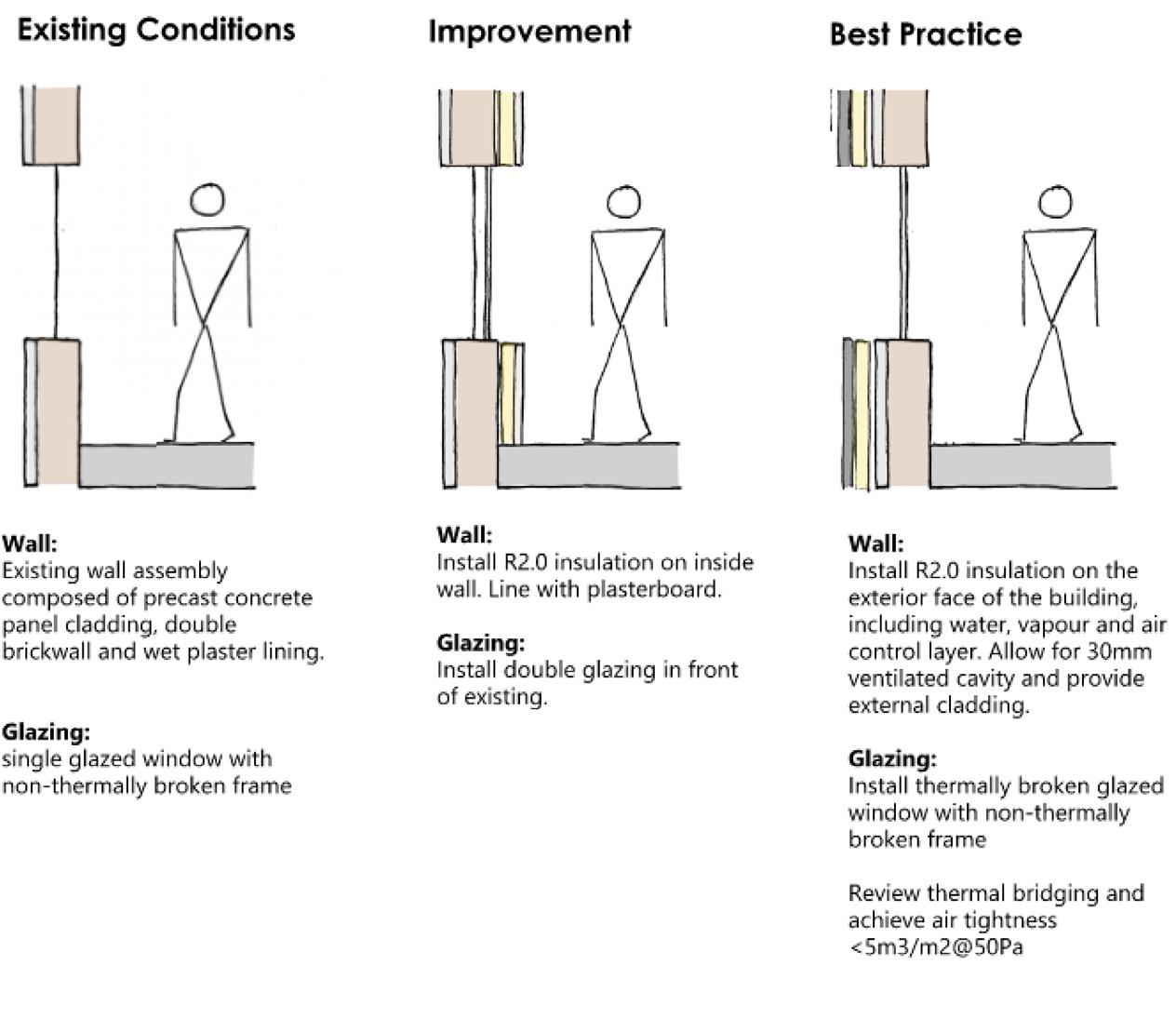 Existing Conditions

Wall:
Existing wall assembly composed of precast concrete panel cladding, double brickwall and wet plaster lining.

Glazing:
single glazed window with non-thermally broken frame

Improvement

Wall:
Install R2.0 insulation on inside wall. Line with plasterboard.

Glazing:
Install double glazing in front of existing.

Best Practice

Wall:
Install R2.0 insulation on the exterior face of the building, including water, vapour and air control layer. Allow for 30mm ventilated cavity and provide external cladding.

Glazing:
Install thermally broken glazed window with non-thermally broken frame

Review thermal bridging and achieve air tightness <5m3/m2@50Pa