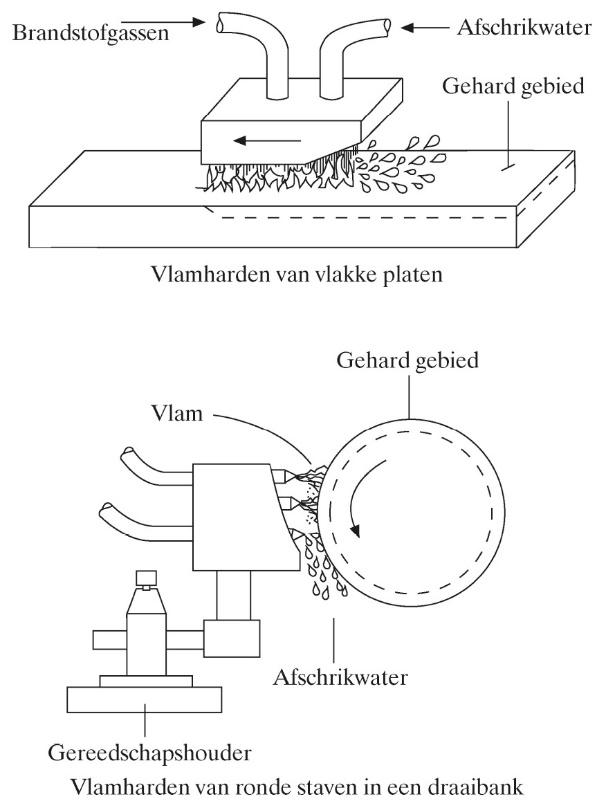 Brandstofgassen

Afschrikwater

Gehard gebied

Vlamharden van vlakke platen

Gehard gebied

Vlam

Afschrikwater

Gereedschapshouder

Vlamharden van ronde staven in een draaibank