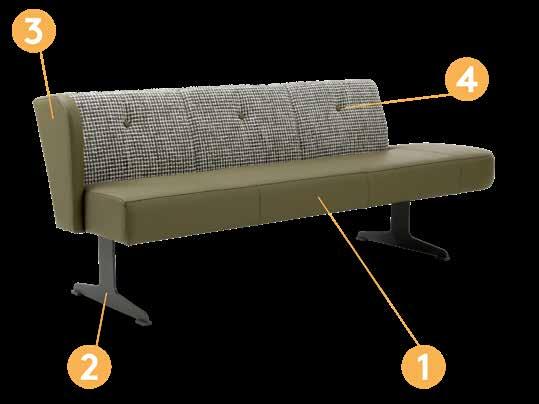 3
4
2
1