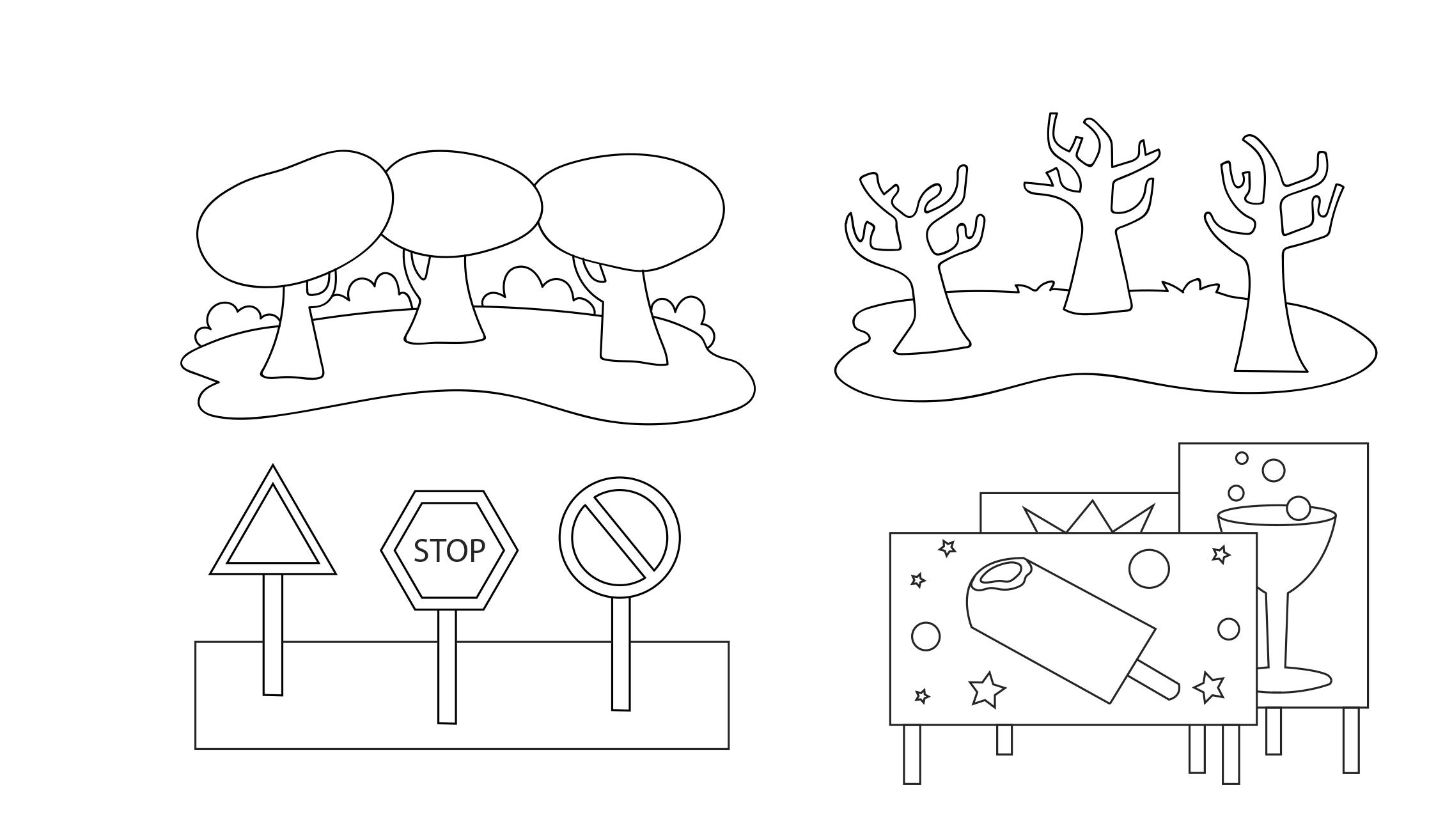 STOP