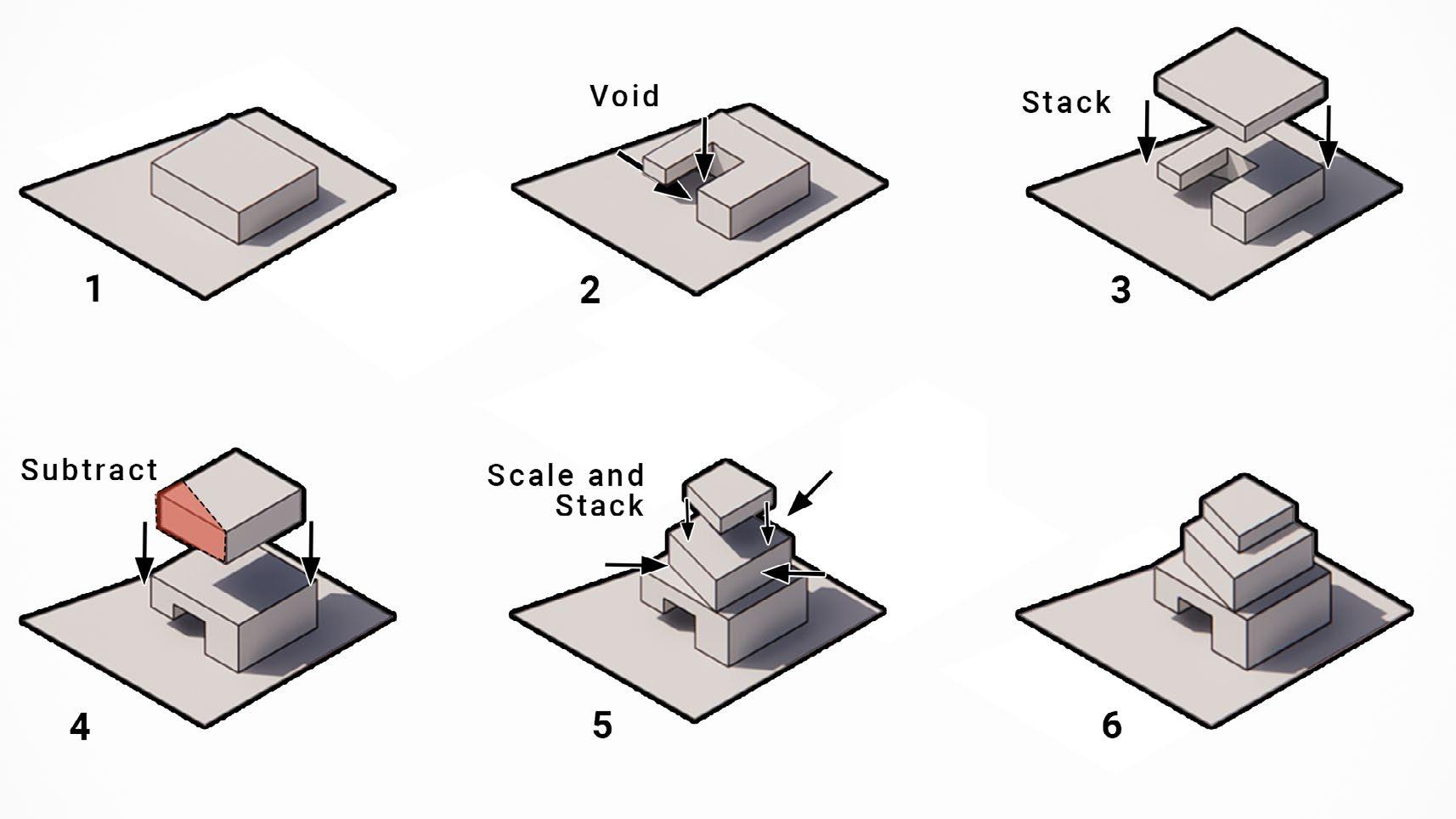 1

Void

2

Stack

3

Subtract

4

Scale and Stack

5

6