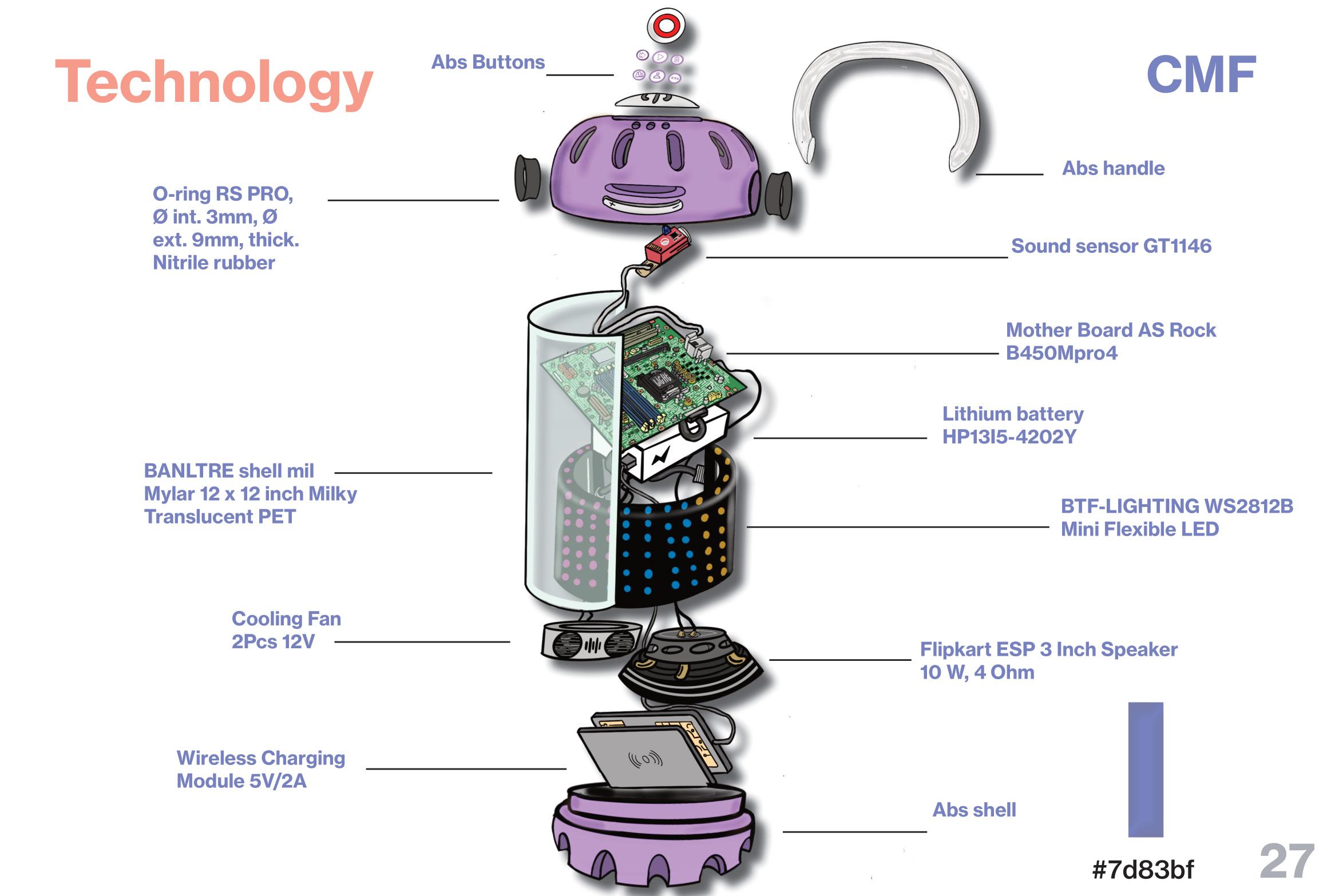 Technology

Abs Buttons

CMF

Abs handle

O-ring RS PRO, Ø int. 3mm, Ø ext. 9mm, thick. Nitrile rubber

Sound sensor GT1146

Mother Board AS Rock B450Mpro4

Lithium battery HP13I5-4202Y

BANLTRE shell mil Mylar 12 x 12 inch Milky Translucent PET

BTF-LIGHTING WS2812B Mini Flexible LED

Cooling Fan 2Pcs 12V

Flipkart ESP 3 Inch Speaker 10 W, 4 Ohm

Wireless Charging Module 5V/2A

Abs shell

#7d83bf

27