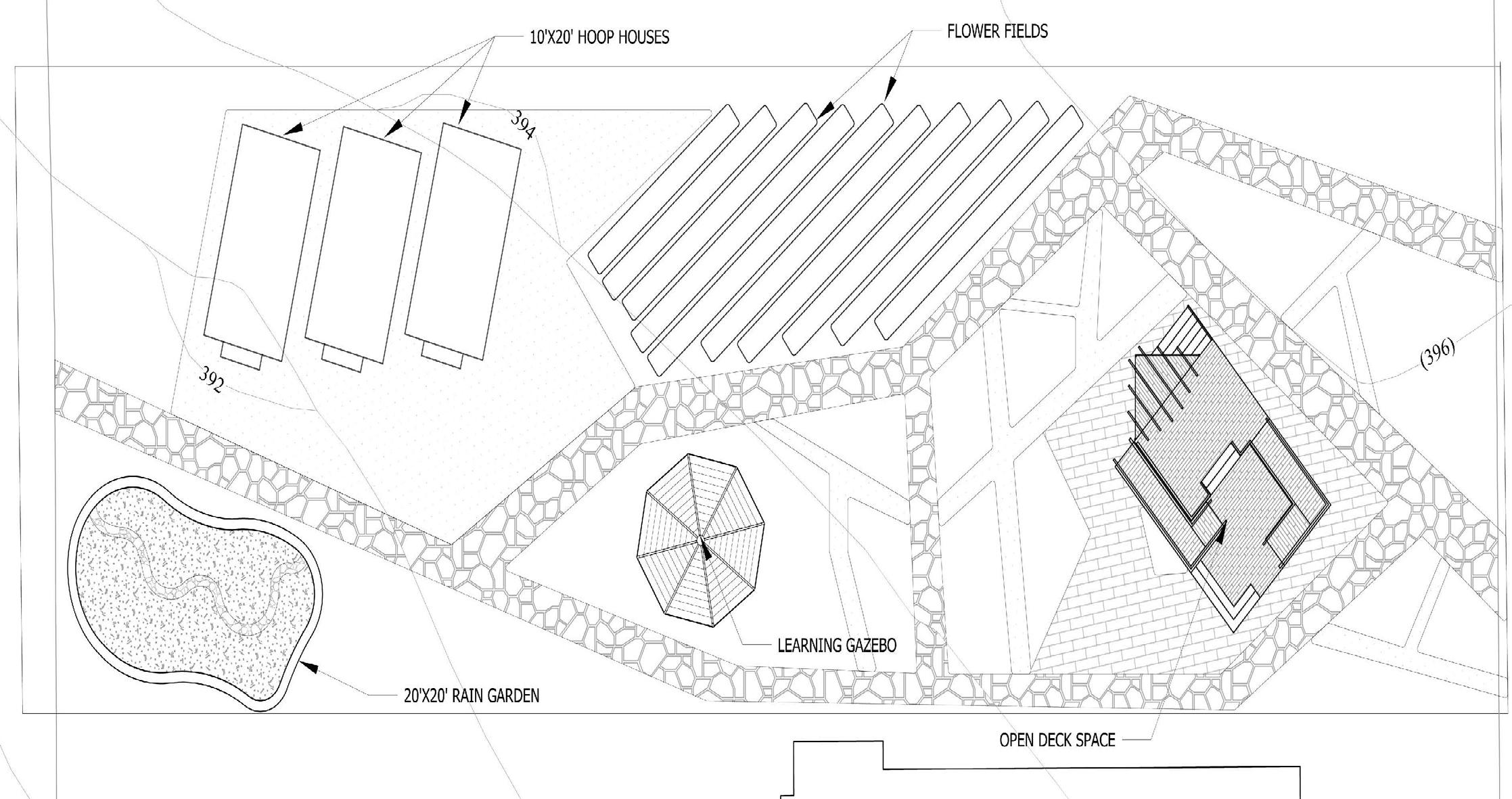 10'X20' HOOP HOUSES

FLOWER FIELDS

394

392

(396)

LEARNING GAZEBO

20'X20' RAIN GARDEN

OPEN DECK SPACE