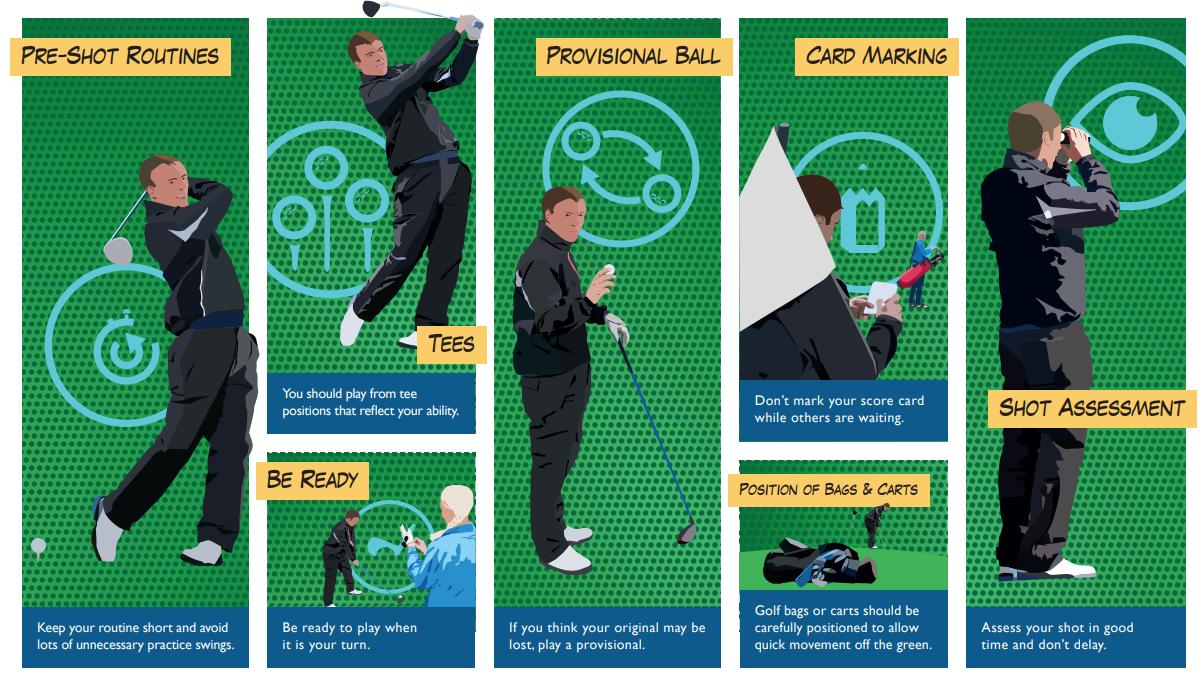 PRE-SHOT ROUTINES

Keep your routine short and avoid lots of unnecessary practice swings.

TEES

You should play from tee positions that reflect your ability.

BE READY

Be ready to play when it is your turn.

PROVISIONAL BALL

If you think your original may be lost, play a provisional.

CARD MARKING

Don't mark your score card while others are waiting.

POSITION OF BAGS & CARTS

Golf bags or carts should be carefully positioned to allow quick movement off the green.

SHOT ASSESSMENT

Assess your shot in good time and don't delay.